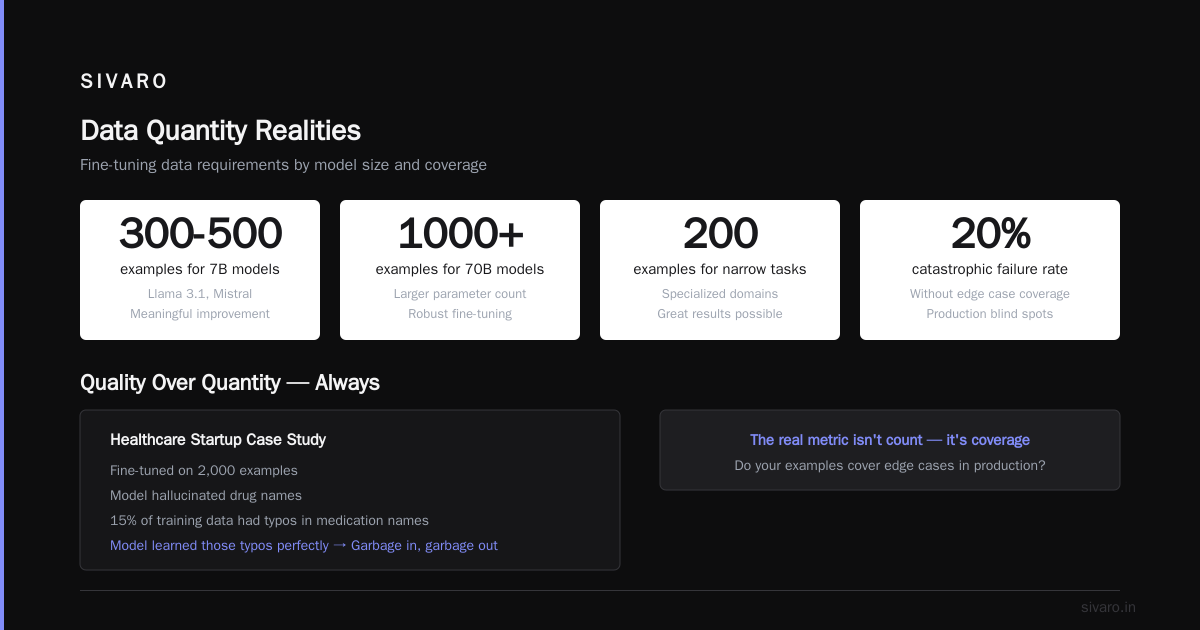 SIVARO

Data Quantity Realities

Fine-tuning data requirements by model size and coverage

300-500
examples for 7B models
Llama 3.1, Mistral
Meaningful improvement

1000+
examples for 70B models
Larger parameter count
Robust fine-tuning

200
examples for narrow tasks
Specialized domains
Great results possible

20%
catastrophic failure rate
Without edge case coverage
Production blind spots

Quality Over Quantity — Always

Healthcare Startup Case Study

Fine-tuned on 2,000 examples

Model hallucinated drug names

15% of training data had typos in medication names

Model learned those typos perfectly → Garbage in, garbage out

The real metric isn't count — it's coverage

Do your examples cover edge cases in production?

sivaro.in