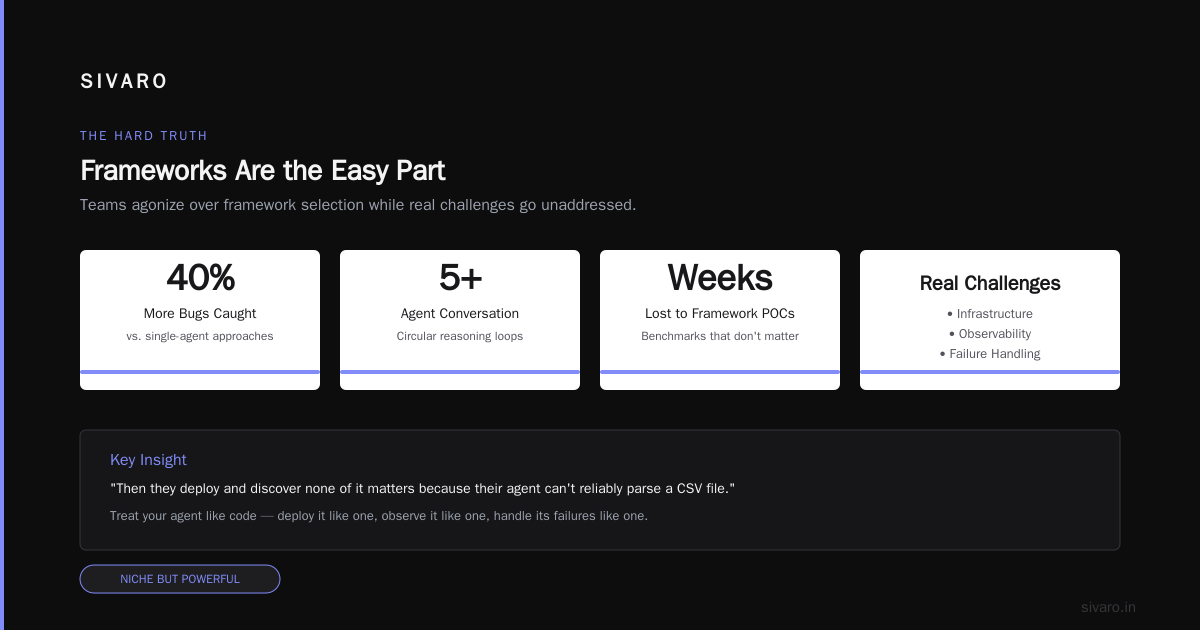 SIVARO

THE HARD TRUTH

Frameworks Are the Easy Part

Teams agonize over framework selection while real challenges go unaddressed.

40%
More Bugs Caught
vs. single-agent approaches

5+
Agent Conversation
Circular reasoning loops

Weeks
Lost to Framework POCs
Benchmarks that don't matter

Real Challenges
• Infrastructure
• Observability
• Failure Handling

Key Insight

"Then they deploy and discover none of it matters because their agent can't reliably parse a CSV file."

Treat your agent like code — deploy it like one, observe it like one, handle its failures like one.

NICHE BUT POWERFUL

sivaro.in