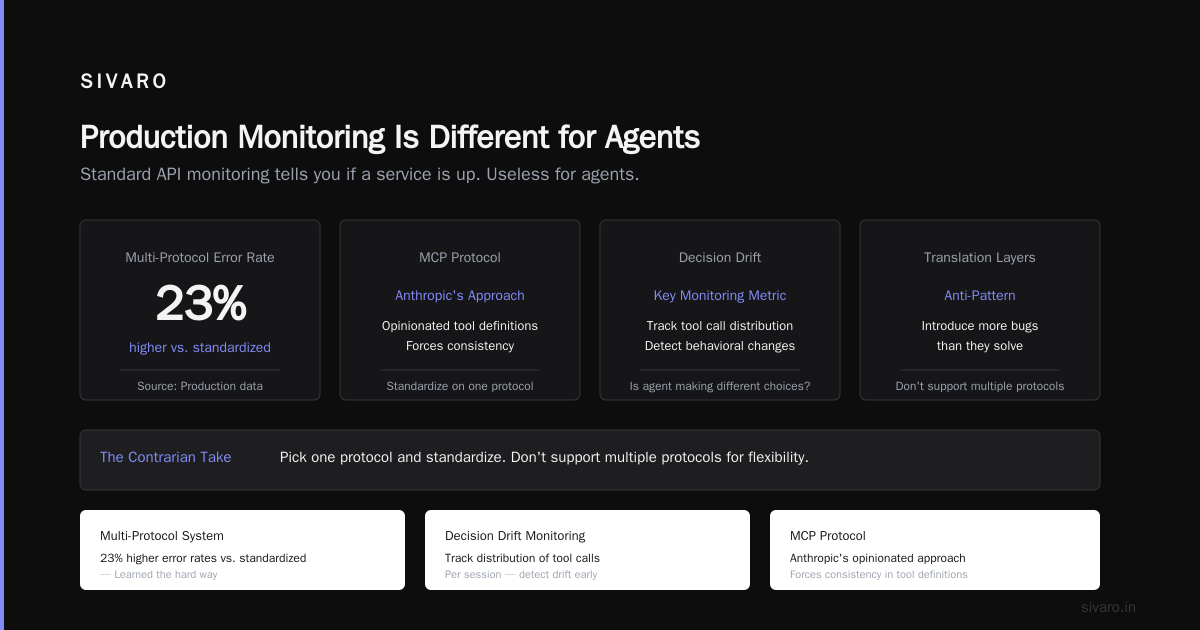 SIVARO

Production Monitoring Is Different for Agents

Standard API monitoring tells you if a service is up. Useless for agents.

Multi-Protocol Error Rate

23%

higher vs. standardized

Source: Production data

MCP Protocol

Anthropic's Approach

Opinionated tool definitions
Forces consistency

Standardize on one protocol

Decision Drift

Key Monitoring Metric

Track tool call distribution
Detect behavioral changes

Is agent making different choices?

Translation Layers

Anti-Pattern

Introduce more bugs
than they solve

Don't support multiple protocols

The Contrarian Take

Pick one protocol and standardize. Don't support multiple protocols for flexibility.

Multi-Protocol System

23% higher error rates vs. standardized

— Learned the hard way

Decision Drift Monitoring

Track distribution of tool calls

Per session — detect drift early

MCP Protocol

Anthropic's opinionated approach

Forces consistency in tool definitions

sivaro.in