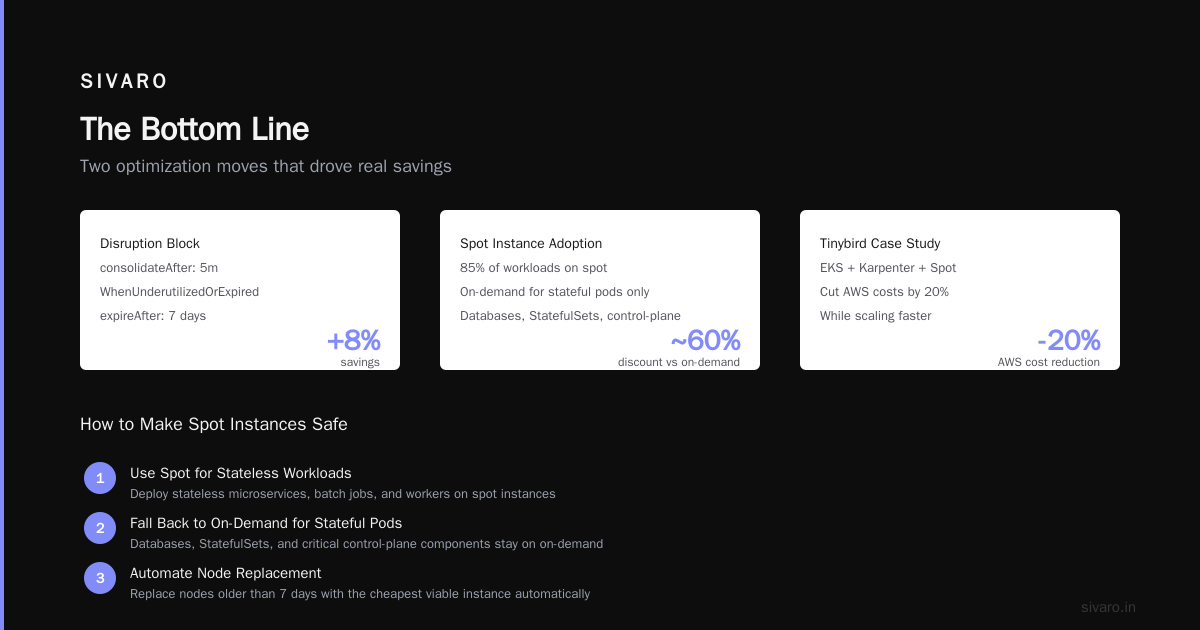 SIVARO

The Bottom Line

Two optimization moves that drove real savings

Disruption Block

consolidateAfter: 5m

WhenUnderutilizedOrExpired

expireAfter: 7 days

+8%
savings

Spot Instance Adoption

85% of workloads on spot

On-demand for stateful pods only

Databases, StatefulSets, control-plane

~60%
discount vs on-demand

Tinybird Case Study

EKS + Karpenter + Spot

Cut AWS costs by 20%

While scaling faster

-20%
AWS cost reduction

How to Make Spot Instances Safe

1
Use Spot for Stateless Workloads
Deploy stateless microservices, batch jobs, and workers on spot instances

2
Fall Back to On-Demand for Stateful Pods
Databases, StatefulSets, and critical control-plane components stay on on-demand

3
Automate Node Replacement
Replace nodes older than 7 days with the cheapest viable instance automatically

sivaro.in