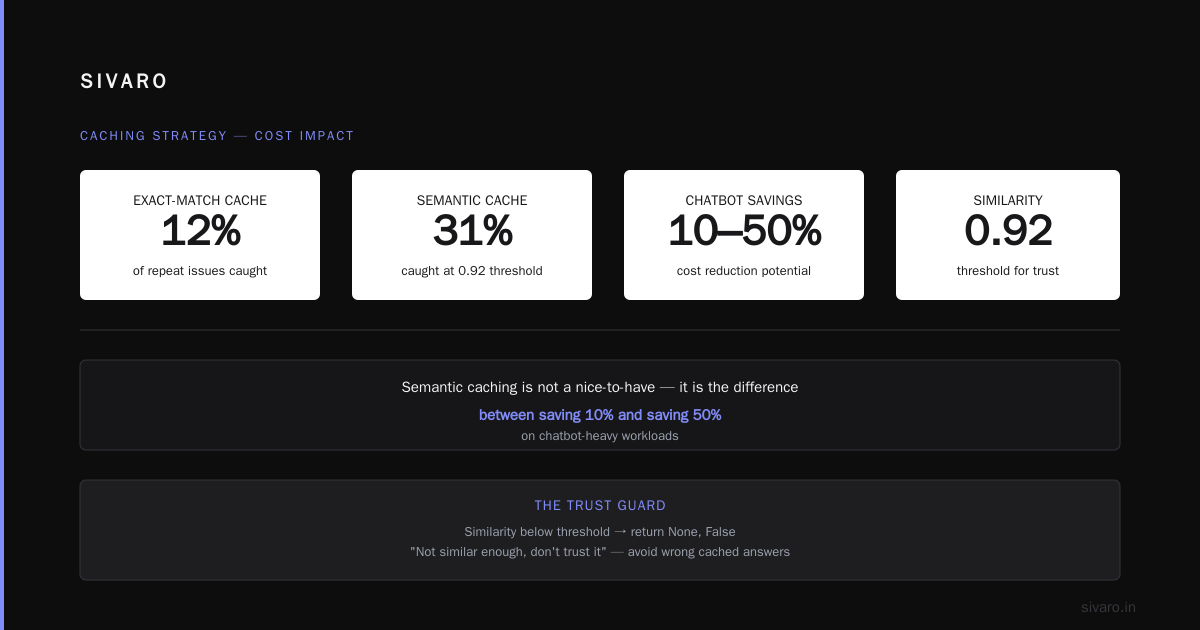 SIVARO

CACHING STRATEGY — COST IMPACT

EXACT-MATCH CACHE
12%
of repeat issues caught

SEMANTIC CACHE
31%
caught at 0.92 threshold

CHATBOT SAVINGS
10–50%
cost reduction potential

SIMILARITY
0.92
threshold for trust

Semantic caching is not a nice-to-have — it is the difference
between saving 10% and saving 50%
on chatbot-heavy workloads

THE TRUST GUARD
Similarity below threshold → return None, False
"Not similar enough, don't trust it" — avoid wrong cached answers

sivaro.in