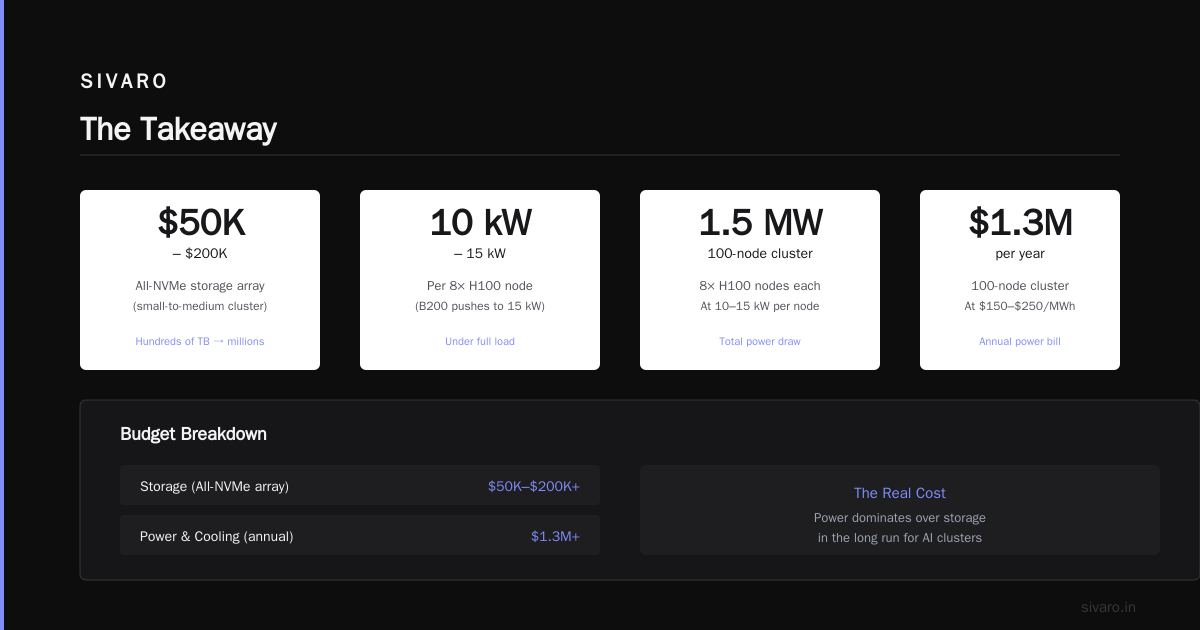 SIVARO

The Takeaway

$50K
– $200K

All-NVMe storage array
(small-to-medium cluster)

Hundreds of TB → millions

10 kW
– 15 kW

Per 8× H100 node
(B200 pushes to 15 kW)

Under full load

1.5 MW
100-node cluster

8× H100 nodes each
At 10–15 kW per node

Total power draw

$1.3M
per year

100-node cluster
At $150–$250/MWh

Annual power bill

Budget Breakdown

Storage (All-NVMe array) $50K–$200K+

Power & Cooling (annual) $1.3M+

The Real Cost
Power dominates over storage in the long run for AI clusters

sivaro.in