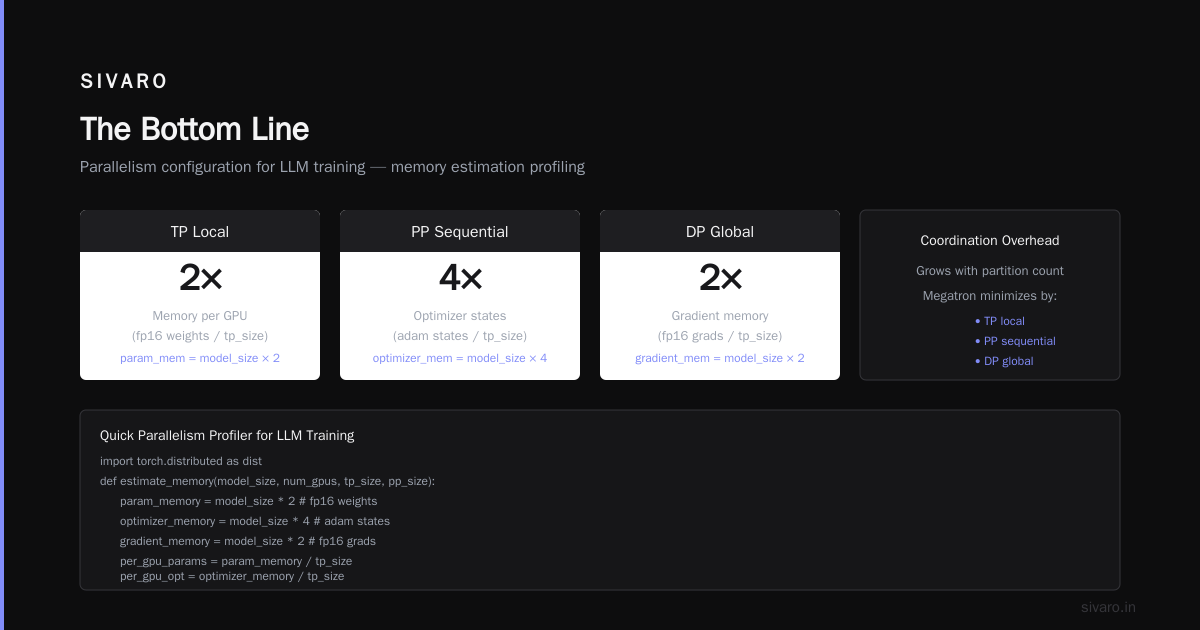 SIVARO

The Bottom Line

Parallelism configuration for LLM training — memory estimation profiling

TP Local

2×

Memory per GPU

(fp16 weights / tp_size)

param_mem = model_size × 2

PP Sequential

4×

Optimizer states

(adam states / tp_size)

optimizer_mem = model_size × 4

DP Global

2×

Gradient memory

(fp16 grads / tp_size)

gradient_mem = model_size × 2

Coordination Overhead

Grows with partition count

Megatron minimizes by:

• TP local
• PP sequential
• DP global

Quick Parallelism Profiler for LLM Training

import torch.distributed as dist
def estimate_memory(model_size, num_gpus, tp_size, pp_size):
    param_memory = model_size * 2 # fp16 weights
    optimizer_memory = model_size * 4 # adam states
    gradient_memory = model_size * 2 # fp16 grads
    per_gpu_params = param_memory / tp_size
    per_gpu_opt = optimizer_memory / tp_size

sivaro.in