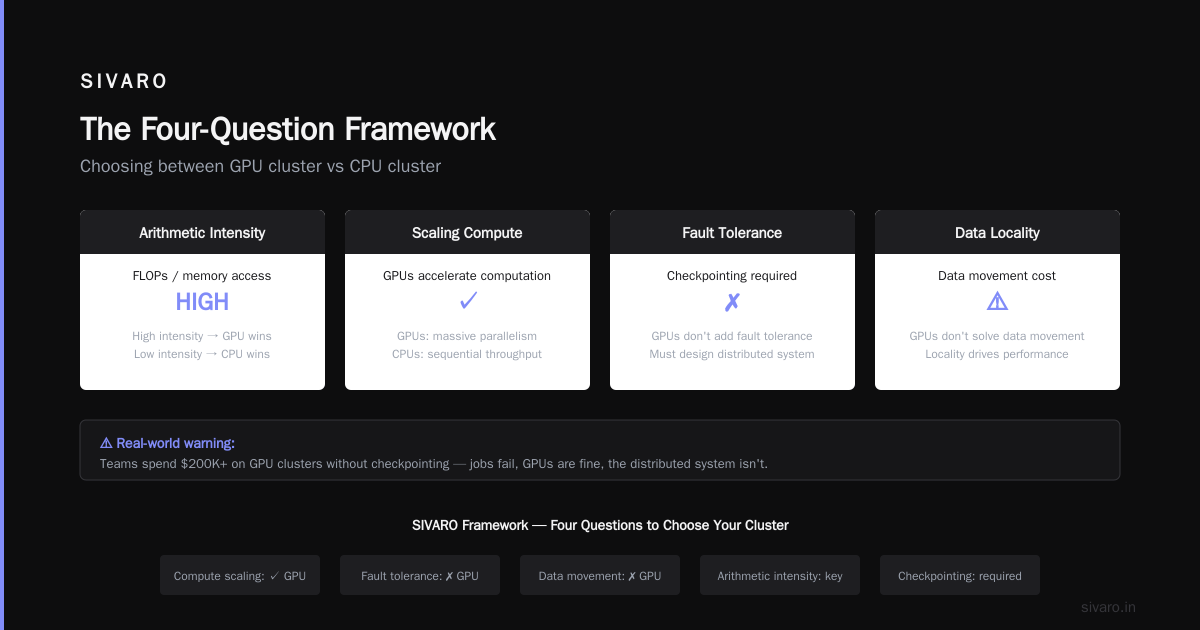 SIVARO

The Four-Question Framework

Choosing between GPU cluster vs CPU cluster

Arithmetic Intensity

FLOPs / memory access

HIGH

High intensity → GPU wins
Low intensity → CPU wins

Scaling Compute

GPUs accelerate computation

✓

GPUs: massive parallelism
CPUs: sequential throughput

Fault Tolerance

Checkpointing required

✗

GPUs don't add fault tolerance
Must design distributed system

Data Locality

Data movement cost

⚠

GPUs don't solve data movement
Locality drives performance

⚠ Real-world warning:
Teams spend $200K+ on GPU clusters without checkpointing — jobs fail, GPUs are fine, the distributed system isn't.

SIVARO Framework — Four Questions to Choose Your Cluster

Compute scaling: ✓ GPU

Fault tolerance: ✗ GPU

Data movement: ✗ GPU

Arithmetic intensity: key

Checkpointing: required

sivaro.in