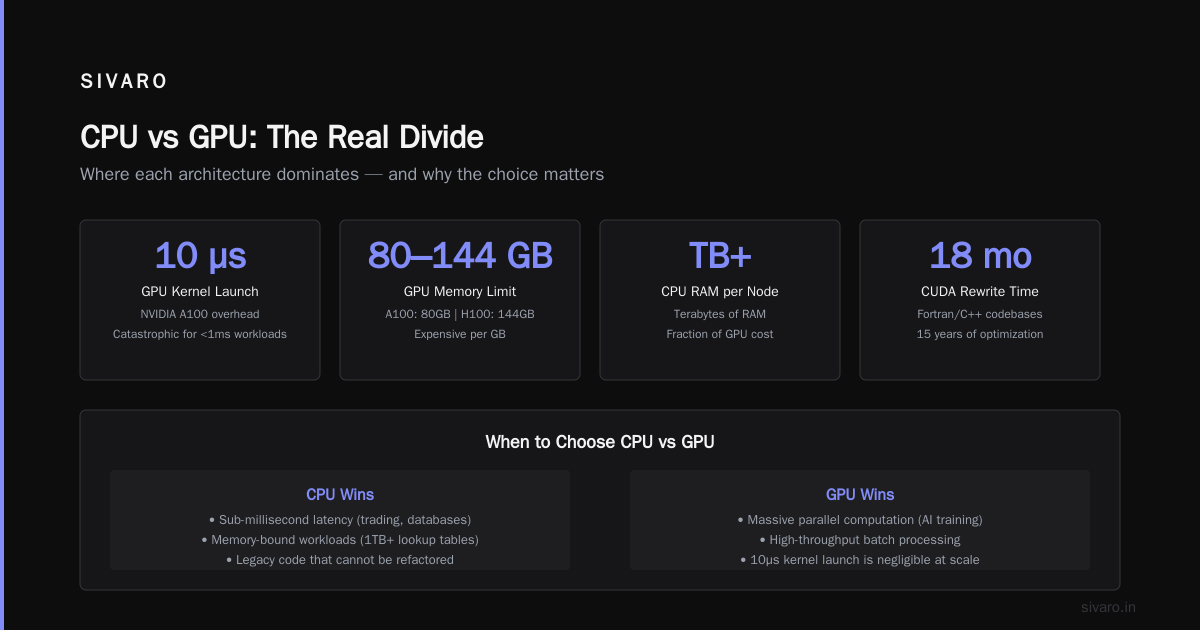 SIVARO

CPU vs GPU: The Real Divide

Where each architecture dominates — and why the choice matters

10 μs
GPU Kernel Launch
NVIDIA A100 overhead
Catastrophic for <1ms workloads

80–144 GB
GPU Memory Limit
A100: 80GB | H100: 144GB
Expensive per GB

TB+
CPU RAM per Node
Terabytes of RAM
Fraction of GPU cost

18 mo
CUDA Rewrite Time
Fortran/C++ codebases
15 years of optimization

When to Choose CPU vs GPU

CPU Wins
• Sub-millisecond latency (trading, databases)
• Memory-bound workloads (1TB+ lookup tables)
• Legacy code that cannot be refactored

GPU Wins
• Massive parallel computation (AI training)
• High-throughput batch processing
• 10μs kernel launch is negligible at scale

sivaro.in