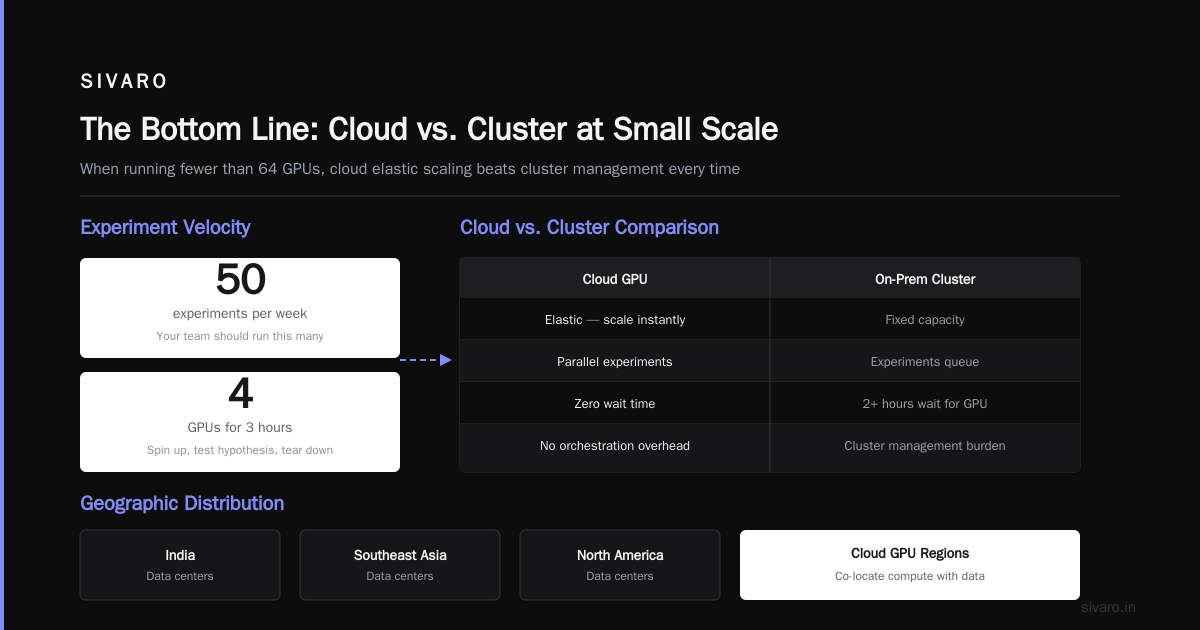 SIVARO

The Bottom Line: Cloud vs. Cluster at Small Scale

When running fewer than 64 GPUs, cloud elastic scaling beats cluster management every time

Experiment Velocity

50
experiments per week
Your team should run this many

4
GPUs for 3 hours
Spin up, test hypothesis, tear down

Cloud vs. Cluster Comparison

| Cloud GPU | On-Prem Cluster |
|---|---|
| Elastic — scale instantly | Fixed capacity |
| Parallel experiments | Experiments queue |
| Zero wait time | 2+ hours wait for GPU |
| No orchestration overhead | Cluster management burden |

Geographic Distribution

India
Data centers

Southeast Asia
Data centers

North America
Data centers

Cloud GPU Regions
Co-locate compute with data

sivaro.in