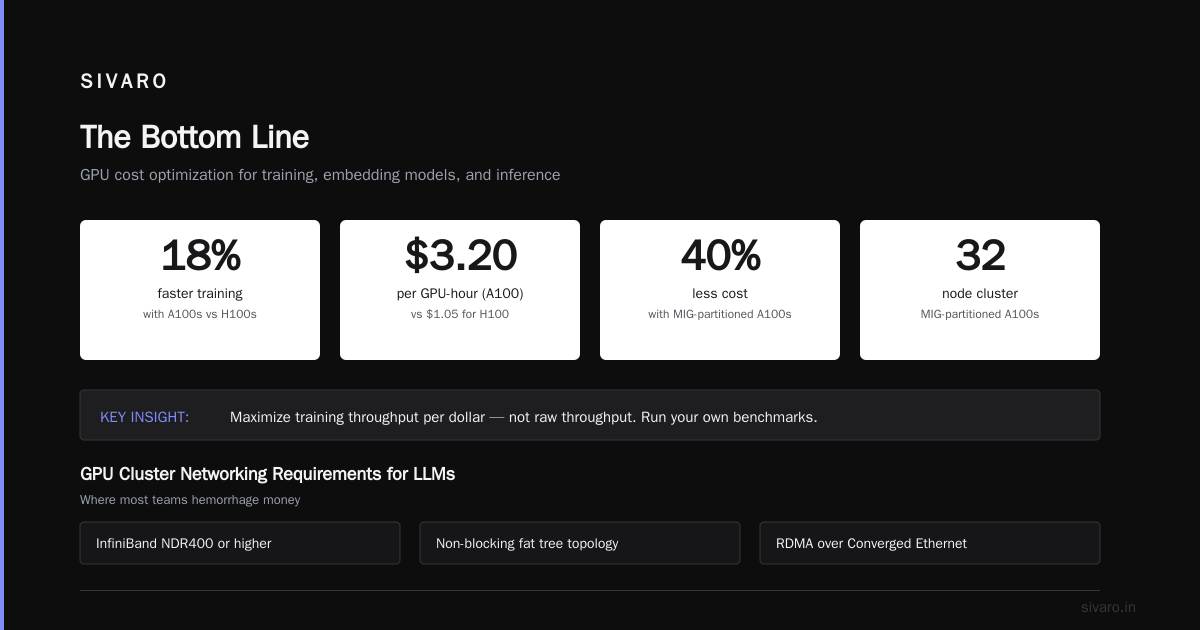 SIVARO

The Bottom Line

GPU cost optimization for training, embedding models, and inference

18%
faster training
with A100s vs H100s

$3.20
per GPU-hour (A100)
vs $1.05 for H100

40%
less cost
with MIG-partitioned A100s

32
node cluster
MIG-partitioned A100s

KEY INSIGHT: Maximize training throughput per dollar — not raw throughput. Run your own benchmarks.

GPU Cluster Networking Requirements for LLMs

Where most teams hemorrhage money

InfiniBand NDR400 or higher

Non-blocking fat tree topology

RDMA over Converged Ethernet

sivaro.in