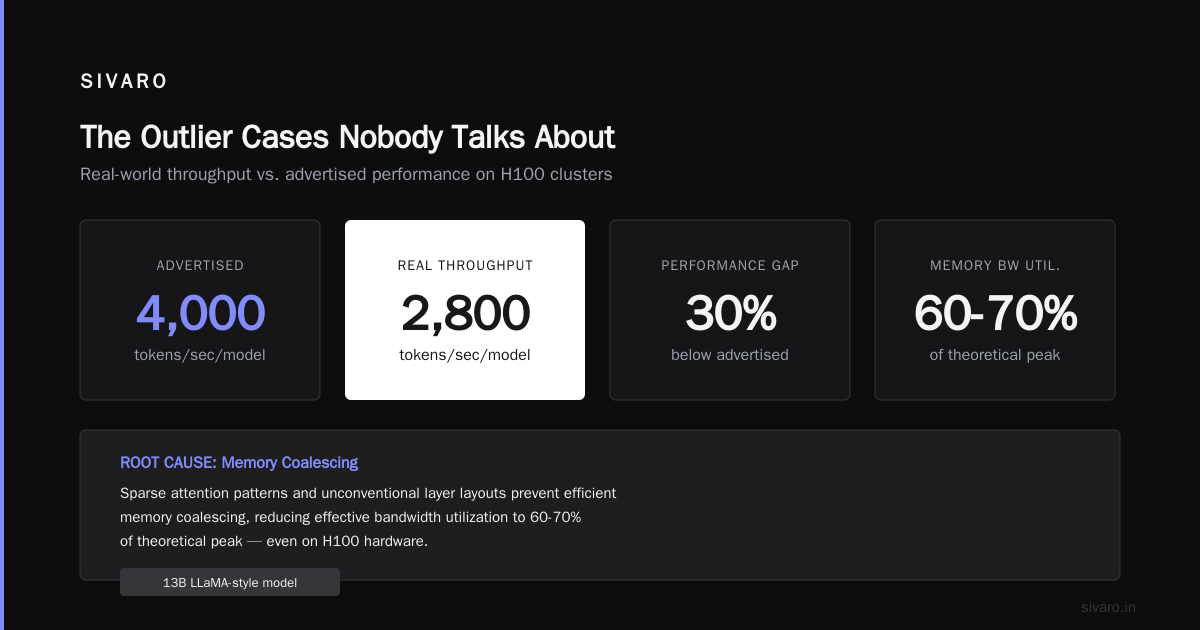 SIVARO

The Outlier Cases Nobody Talks About

Real-world throughput vs. advertised performance on H100 clusters

ADVERTISED
4,000
tokens/sec/model

REAL THROUGHPUT
2,800
tokens/sec/model

PERFORMANCE GAP
30%
below advertised

MEMORY BW UTIL.
60-70%
of theoretical peak

ROOT CAUSE: Memory Coalescing

Sparse attention patterns and unconventional layer layouts prevent efficient memory coalescing, reducing effective bandwidth utilization to 60-70% of theoretical peak — even on H100 hardware.

13B LLaMA-style model

sivaro.in