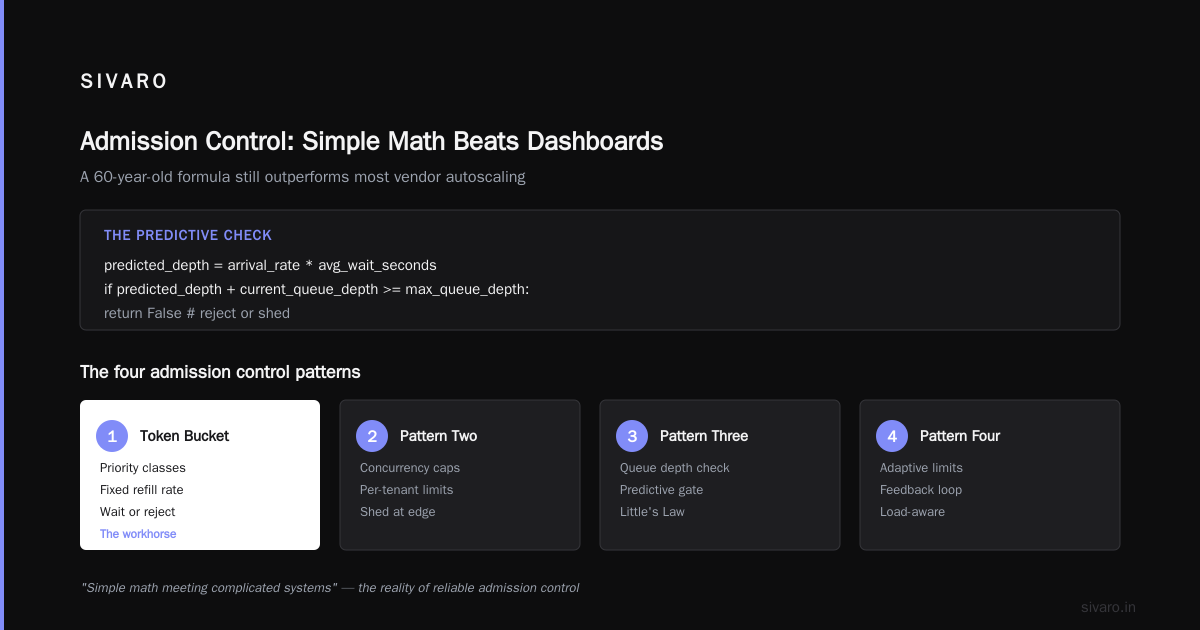 SIVARO

Admission Control: Simple Math Beats Dashboards

A 60-year-old formula still outperforms most vendor autoscaling

THE PREDICTIVE CHECK

predicted_depth = arrival_rate * avg_wait_seconds
if predicted_depth + current_queue_depth >= max_queue_depth:
return False # reject or shed

The four admission control patterns

1 Token Bucket
Priority classes
Fixed refill rate
Wait or reject
The workhorse

2 Pattern Two
Concurrency caps
Per-tenant limits
Shed at edge

3 Pattern Three
Queue depth check
Predictive gate
Little's Law

4 Pattern Four
Adaptive limits
Feedback loop
Load-aware

"Simple math meeting complicated systems" — the reality of reliable admission control

sivaro.in