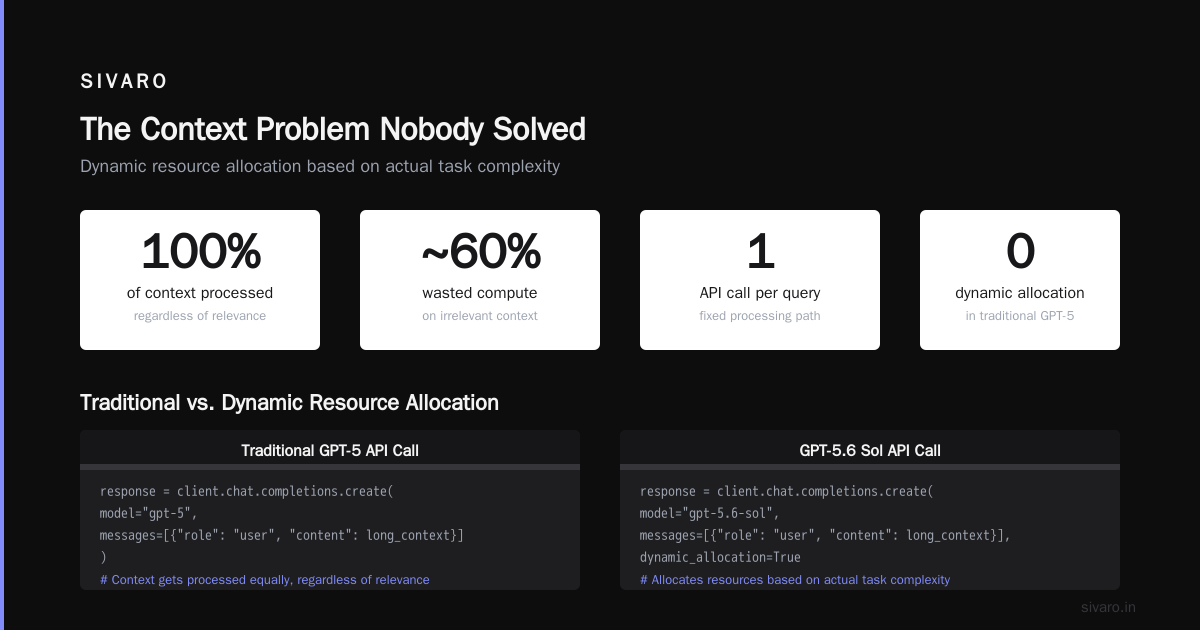 SIVARO

The Context Problem Nobody Solved

Dynamic resource allocation based on actual task complexity

100%
of context processed
regardless of relevance

~60%
wasted compute
on irrelevant context

1
API call per query
fixed processing path

0
dynamic allocation
in traditional GPT-5

Traditional vs. Dynamic Resource Allocation

Traditional GPT-5 API Call

response = client.chat.completions.create(
model="gpt-5",
messages=[{"role": "user", "content": long_context}]
)
# Context gets processed equally, regardless of relevance

GPT-5.6 Sol API Call

response = client.chat.completions.create(
model="gpt-5.6-sol",
messages=[{"role": "user", "content": long_context}],
dynamic_allocation=True
# Allocates resources based on actual task complexity

sivaro.in