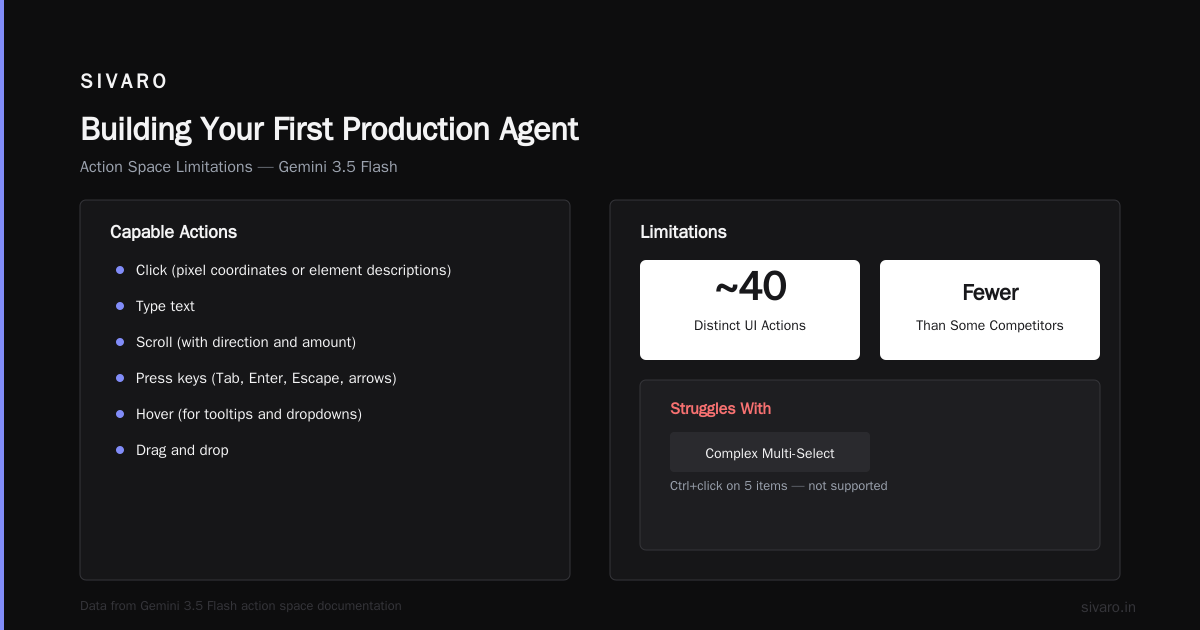 SIVARO

Building Your First Production Agent

Action Space Limitations — Gemini 3.5 Flash

Capable Actions

• Click (pixel coordinates or element descriptions)
• Type text
• Scroll (with direction and amount)
• Press keys (Tab, Enter, Escape, arrows)
• Hover (for tooltips and dropdowns)
• Drag and drop

Limitations

~40
Distinct UI Actions

Fewer
Than Some Competitors

Struggles With

Complex Multi-Select

Ctrl+click on 5 items — not supported

Data from Gemini 3.5 Flash action space documentation

sivaro.in