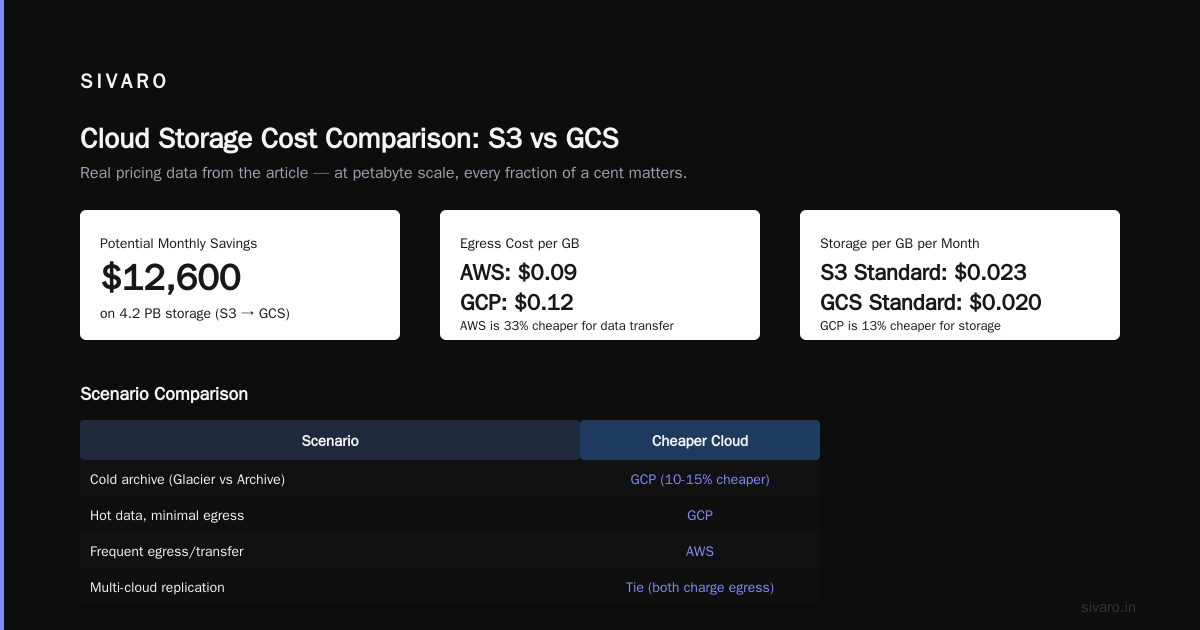 SIVARO

Cloud Storage Cost Comparison: S3 vs GCS

Real pricing data from the article — at petabyte scale, every fraction of a cent matters.

Potential Monthly Savings
$12,600
on 4.2 PB storage (S3 → GCS)

Egress Cost per GB
AWS: $0.09
GCP: $0.12
AWS is 33% cheaper for data transfer

Storage per GB per Month
S3 Standard: $0.023
GCS Standard: $0.020
GCP is 13% cheaper for storage

Scenario Comparison

| Scenario | Cheaper Cloud |
|---|---|
| Cold archive (Glacier vs Archive) | GCP (10-15% cheaper) |
| Hot data, minimal egress | GCP |
| Frequent egress/transfer | AWS |
| Multi-cloud replication | Tie (both charge egress) |

sivaro.in