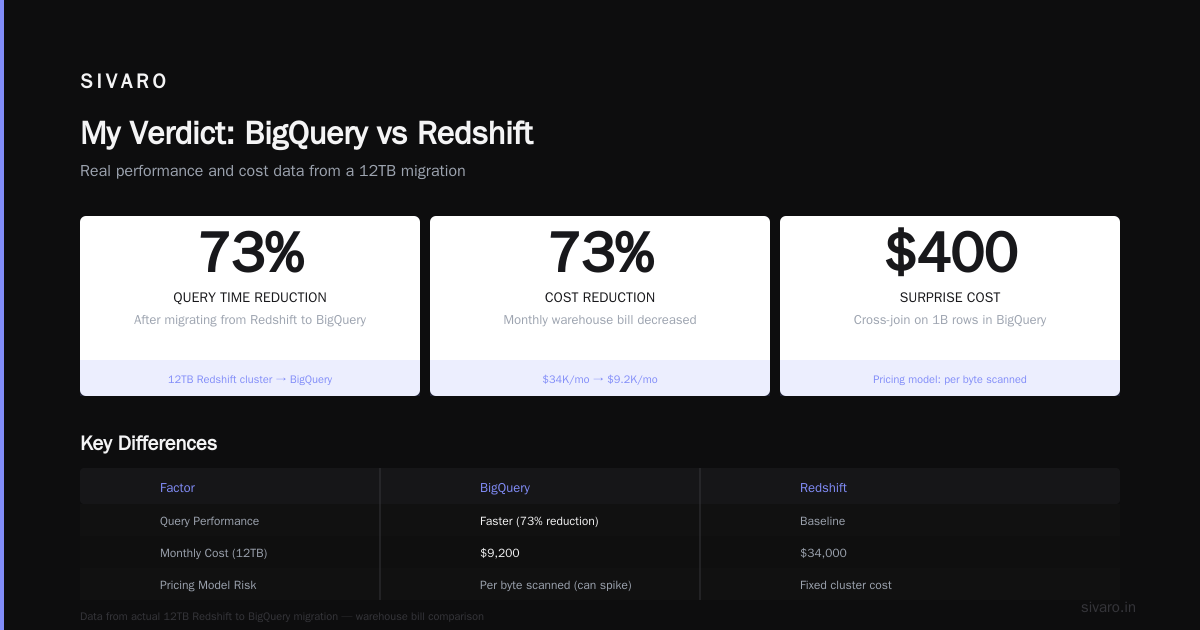 SIVARO

My Verdict: BigQuery vs Redshift

Real performance and cost data from a 12TB migration

73%
QUERY TIME REDUCTION
After migrating from Redshift to BigQuery
12TB Redshift cluster → BigQuery

73%
COST REDUCTION
Monthly warehouse bill decreased
$34K/mo → $9.2K/mo

$400
SURPRISE COST
Cross-join on 1B rows in BigQuery
Pricing model: per byte scanned

Key Differences

| Factor | BigQuery | Redshift |
|---|---|---|
| Query Performance | Faster (73% reduction) | Baseline |
| Monthly Cost (12TB) | $9,200 | $34,000 |
| Pricing Model Risk | Per byte scanned (can spike) | Fixed cluster cost |

Data from actual 12TB Redshift to BigQuery migration — warehouse bill comparison

sivaro.in