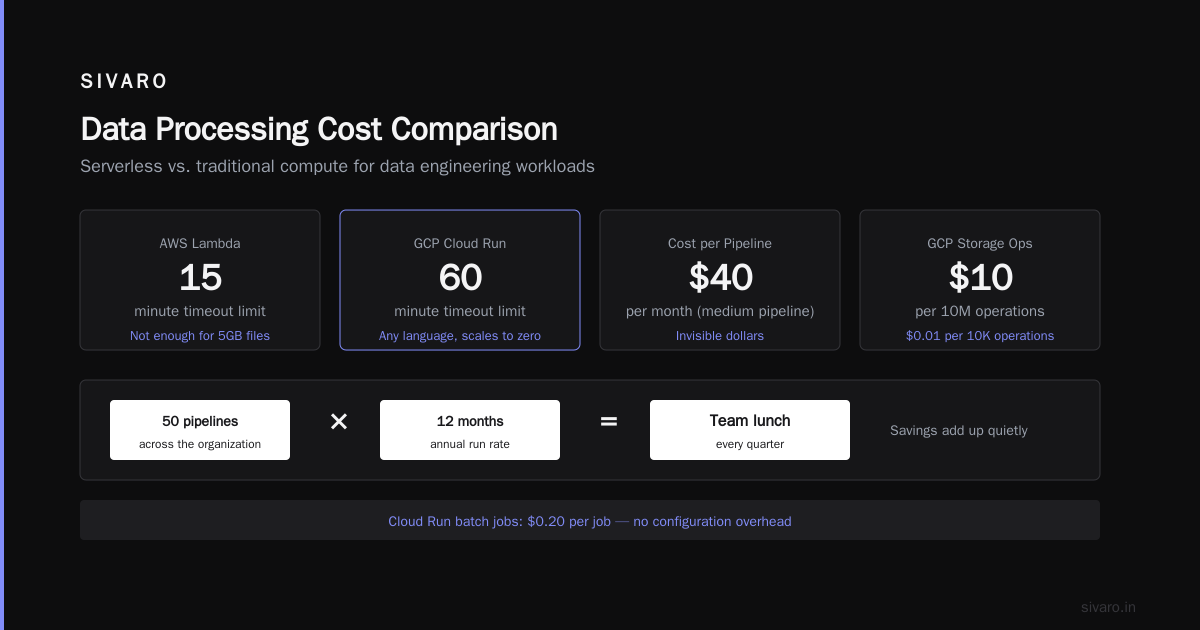 SIVARO

Data Processing Cost Comparison

Serverless vs. traditional compute for data engineering workloads

AWS Lambda
15
minute timeout limit
Not enough for 5GB files

GCP Cloud Run
60
minute timeout limit
Any language, scales to zero

Cost per Pipeline
$40
per month (medium pipeline)
Invisible dollars

GCP Storage Ops
$10
per 10M operations
$0.01 per 10K operations

50 pipelines
across the organization

×

12 months
annual run rate

=

Team lunch
every quarter

Savings add up quietly

Cloud Run batch jobs: $0.20 per job — no configuration overhead

sivaro.in