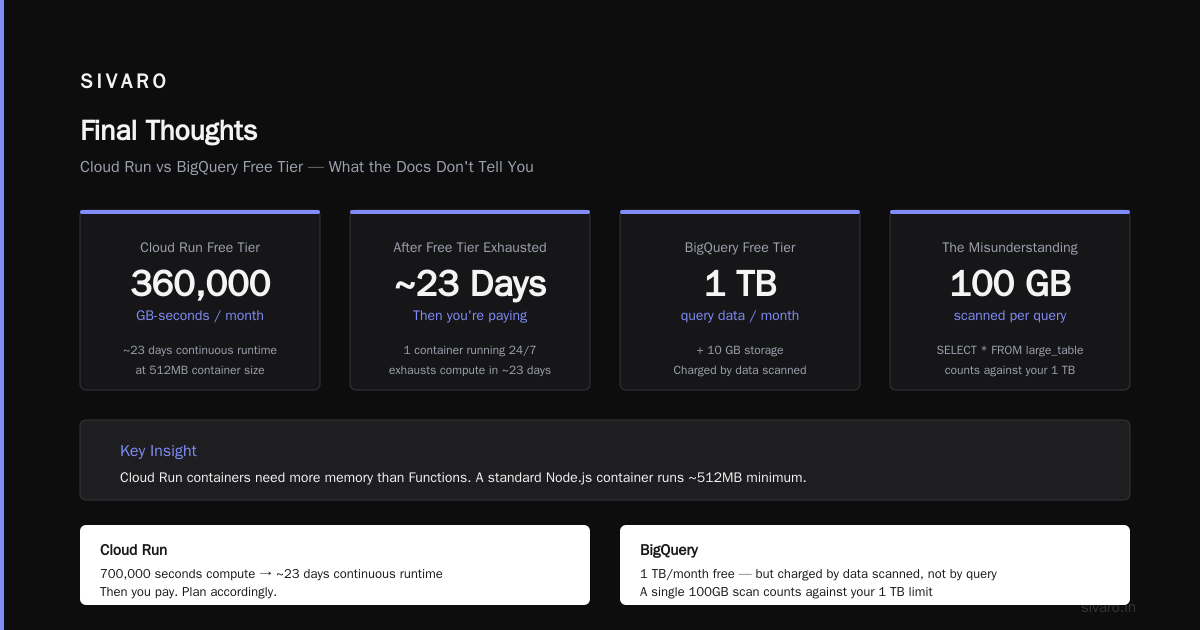 SIVARO

Final Thoughts

Cloud Run vs BigQuery Free Tier — What the Docs Don't Tell You

Cloud Run Free Tier
360,000
GB-seconds / month
~23 days continuous runtime
at 512MB container size

After Free Tier Exhausted
~23 Days
Then you're paying
1 container running 24/7
exhausts compute in ~23 days

BigQuery Free Tier
1 TB
query data / month
+ 10 GB storage
Charged by data scanned

The Misunderstanding
100 GB
scanned per query
SELECT * FROM large_table
counts against your 1 TB

Key Insight
Cloud Run containers need more memory than Functions. A standard Node.js container runs ~512MB minimum.

Cloud Run
700,000 seconds compute → ~23 days continuous runtime
Then you pay. Plan accordingly.

BigQuery
1 TB/month free — but charged by data scanned, not by query
A single 100GB scan counts against your 1 TB limit

sivaro.in