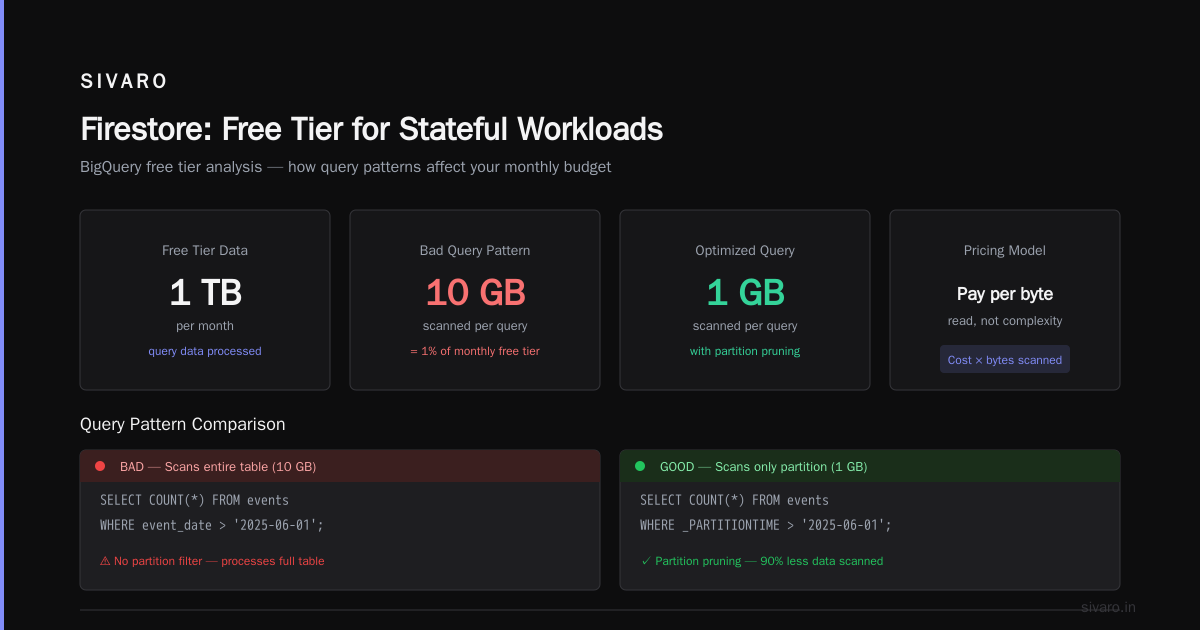 SIVARO

Firestore: Free Tier for Stateful Workloads

BigQuery free tier analysis — how query patterns affect your monthly budget

Free Tier Data
1 TB
per month
query data processed

Bad Query Pattern
10 GB
scanned per query
= 1% of monthly free tier

Optimized Query
1 GB
scanned per query
with partition pruning

Pricing Model
Pay per byte
read, not complexity
Cost × bytes scanned

Query Pattern Comparison

BAD — Scans entire table (10 GB)

SELECT COUNT(*) FROM events
WHERE event_date > '2025-06-01';

⚠ No partition filter — processes full table

GOOD — Scans only partition (1 GB)

SELECT COUNT(*) FROM events
WHERE _PARTITIONTIME > '2025-06-01';

✓ Partition pruning — 90% less data scanned

sivaro.in