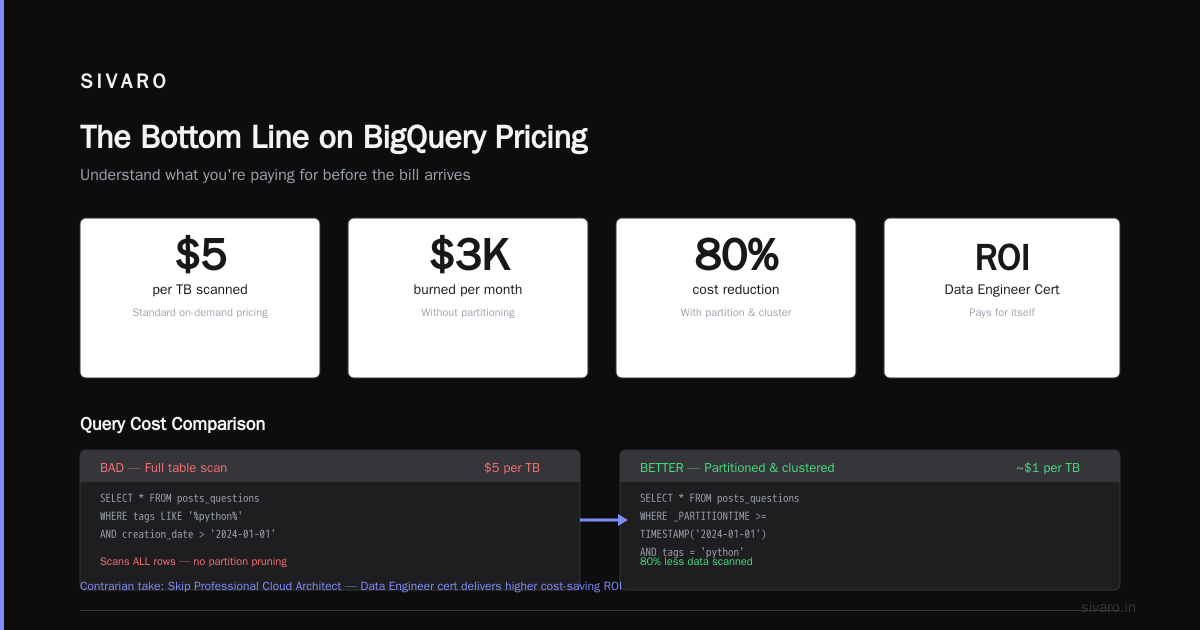 SIVARO

The Bottom Line on BigQuery Pricing

Understand what you're paying for before the bill arrives

$5
per TB scanned
Standard on-demand pricing

$3K
burned per month
Without partitioning

80%
cost reduction
With partition & cluster

ROI
Data Engineer Cert
Pays for itself

Query Cost Comparison

BAD — Full table scan
$5 per TB

SELECT * FROM posts_questions
WHERE tags LIKE '%python%'
AND creation_date > '2024-01-01'

Scans ALL rows — no partition pruning

BETTER — Partitioned & clustered
~$1 per TB

SELECT * FROM posts_questions
WHERE _PARTITIONTIME >=
TIMESTAMP('2024-01-01')
AND tags = 'python'
80% less data scanned

Contrarian take: Skip Professional Cloud Architect — Data Engineer cert delivers higher cost-saving ROI

sivaro.in