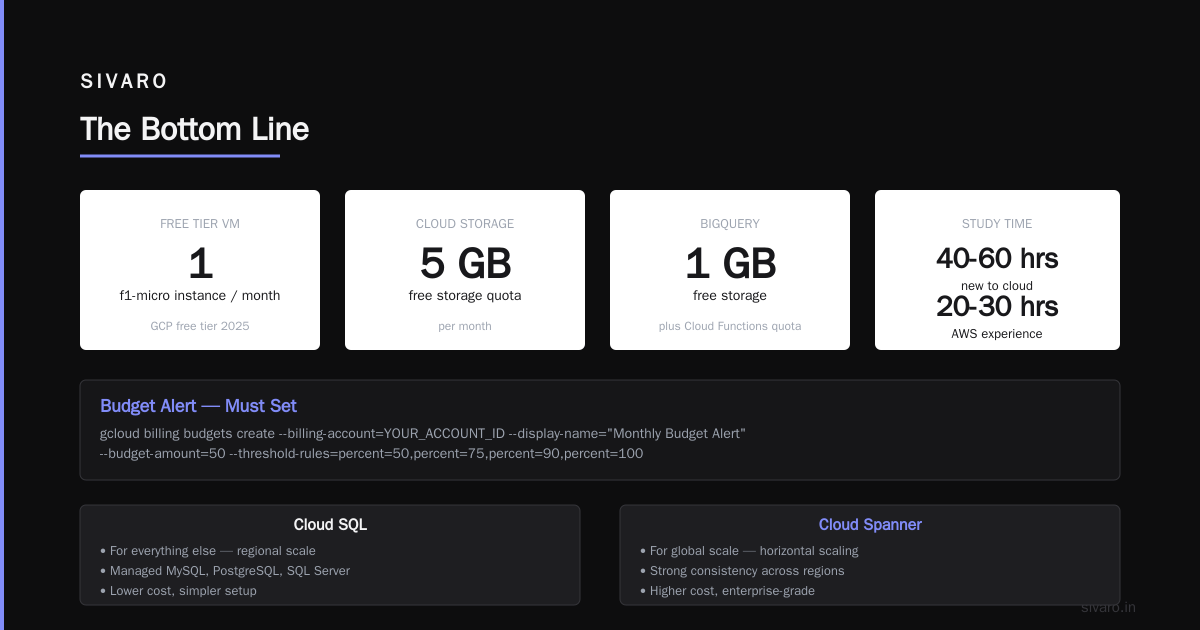 SIVARO

The Bottom Line

FREE TIER VM
1
f1-micro instance / month
GCP free tier 2025

CLOUD STORAGE
5 GB
free storage quota
per month

BIGQUERY
1 GB
free storage
plus Cloud Functions quota

STUDY TIME
40-60 hrs
new to cloud
20-30 hrs
AWS experience

Budget Alert — Must Set

gcloud billing budgets create --billing-account=YOUR_ACCOUNT_ID --display-name="Monthly Budget Alert"
--budget-amount=50 --threshold-rules=percent=50,percent=75,percent=90,percent=100

Cloud SQL
• For everything else — regional scale
• Managed MySQL, PostgreSQL, SQL Server
• Lower cost, simpler setup

Cloud Spanner
• For global scale — horizontal scaling
• Strong consistency across regions
• Higher cost, enterprise-grade

sivaro.in