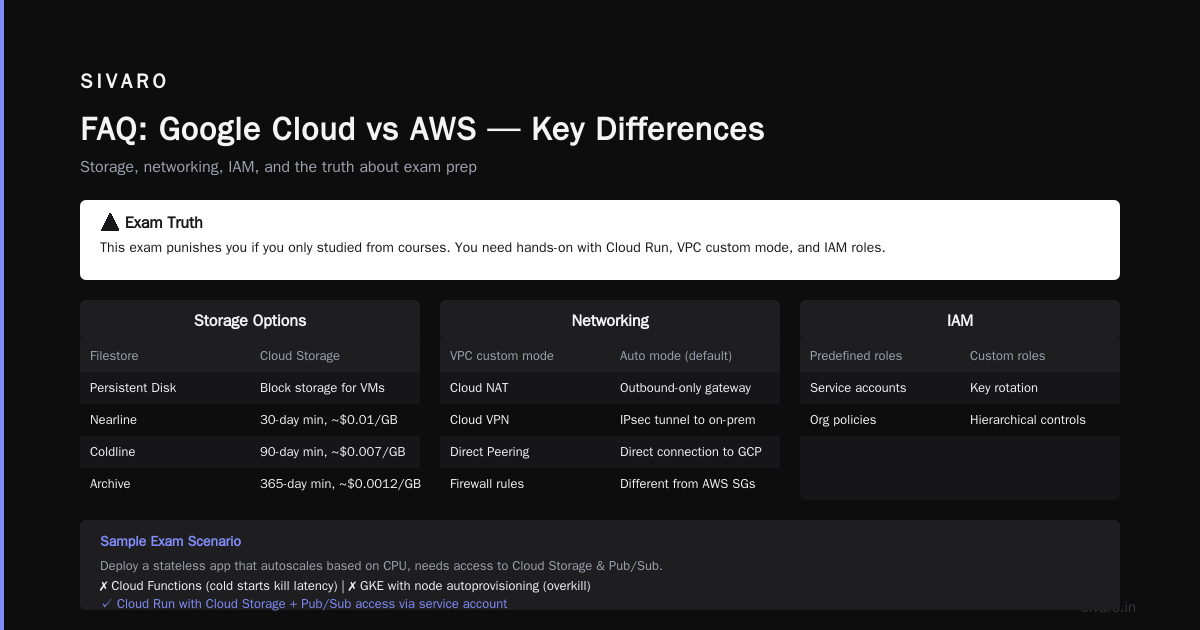 SIVARO

FAQ: Google Cloud vs AWS — Key Differences

Storage, networking, IAM, and the truth about exam prep

Exam Truth
This exam punishes you if you only studied from courses. You need hands-on with Cloud Run, VPC custom mode, and IAM roles.

Storage Options

| Filestore | Cloud Storage |
|---|---|
| Persistent Disk | Block storage for VMs |
| Nearline | 30-day min, ~$0.01/GB |
| Coldline | 90-day min, ~$0.007/GB |
| Archive | 365-day min, ~$0.0012/GB |

Networking

| VPC custom mode | Auto mode (default) |
|---|---|
| Cloud NAT | Outbound-only gateway |
| Cloud VPN | IPsec tunnel to on-prem |
| Direct Peering | Direct connection to GCP |
| Firewall rules | Different from AWS SGs |

IAM

| Predefined roles | Custom roles |
|---|---|
| Service accounts | Key rotation |
| Org policies | Hierarchical controls |

Sample Exam Scenario
Deploy a stateless app that autoscales based on CPU, needs access to Cloud Storage & Pub/Sub.
✗ Cloud Functions (cold starts kill latency) | ✗ GKE with node autoprovisioning (overkill)
✓ Cloud Run with Cloud Storage + Pub/Sub access via service account

sivaro.in