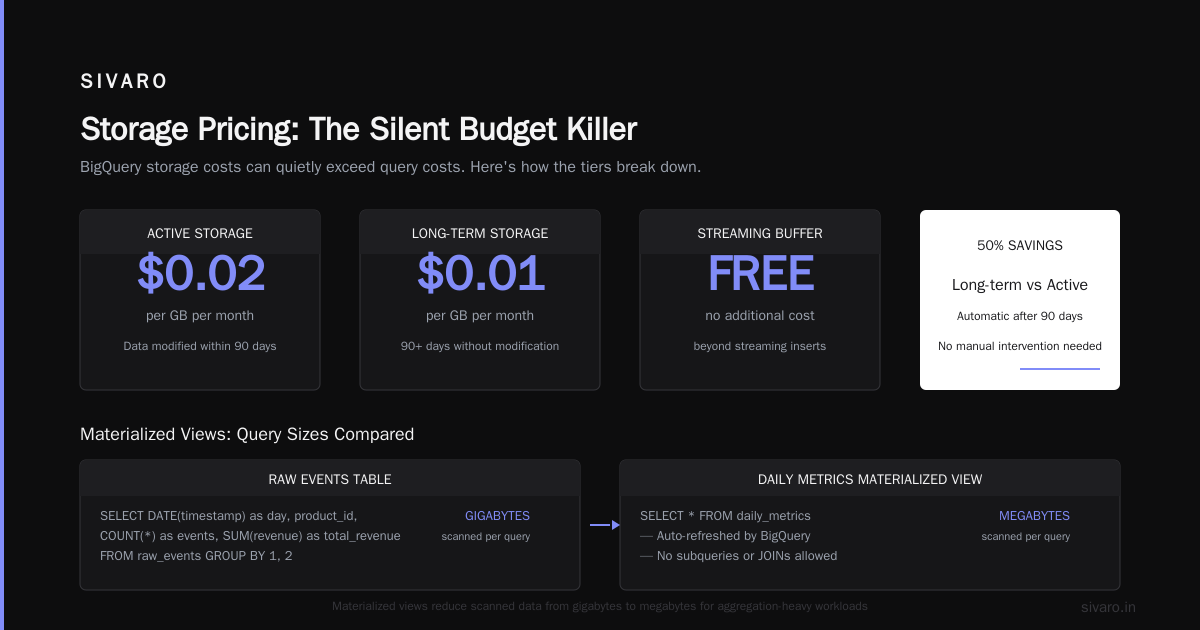 SIVARO

Storage Pricing: The Silent Budget Killer

BigQuery storage costs can quietly exceed query costs. Here's how the tiers break down.

ACTIVE STORAGE
$0.02
per GB per month
Data modified within 90 days

LONG-TERM STORAGE
$0.01
per GB per month
90+ days without modification

STREAMING BUFFER
FREE
no additional cost
beyond streaming inserts

50% SAVINGS
Long-term vs Active
Automatic after 90 days
No manual intervention needed

Materialized Views: Query Sizes Compared

RAW EVENTS TABLE

SELECT DATE(timestamp) as day, product_id, COUNT(*) as events, SUM(revenue) as total_revenue FROM raw_events GROUP BY 1, 2

GIGABYTES
scanned per query

DAILY METRICS MATERIALIZED VIEW

SELECT * FROM daily_metrics
— Auto-refreshed by BigQuery
— No subqueries or JOINs allowed

MEGABYTES
scanned per query

Materialized views reduce scanned data from gigabytes to megabytes for aggregation-heavy workloads

sivaro.in