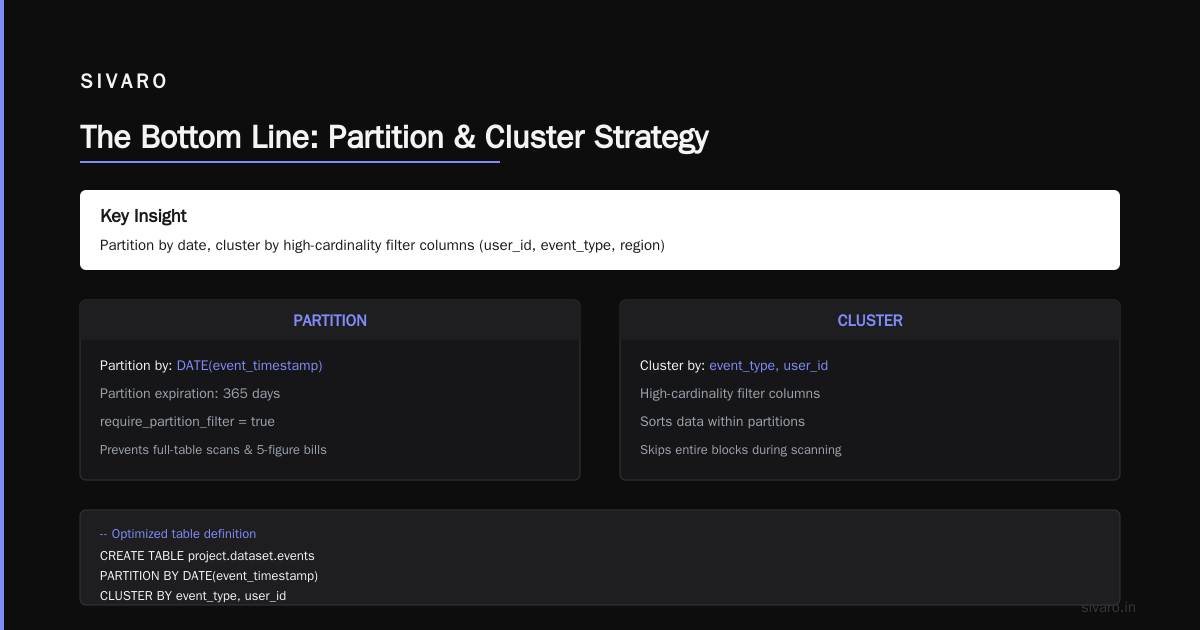 SIVARO

The Bottom Line: Partition & Cluster Strategy

Key Insight

Partition by date, cluster by high-cardinality filter columns (user_id, event_type, region)

PARTITION

Partition by: DATE(event_timestamp)

Partition expiration: 365 days

require_partition_filter = true

Prevents full-table scans & 5-figure bills

CLUSTER

Cluster by: event_type, user_id

High-cardinality filter columns

Sorts data within partitions

Skips entire blocks during scanning

-- Optimized table definition
CREATE TABLE project.dataset.events
PARTITION BY DATE(event_timestamp)
CLUSTER BY event_type, user_id

sivaro.in