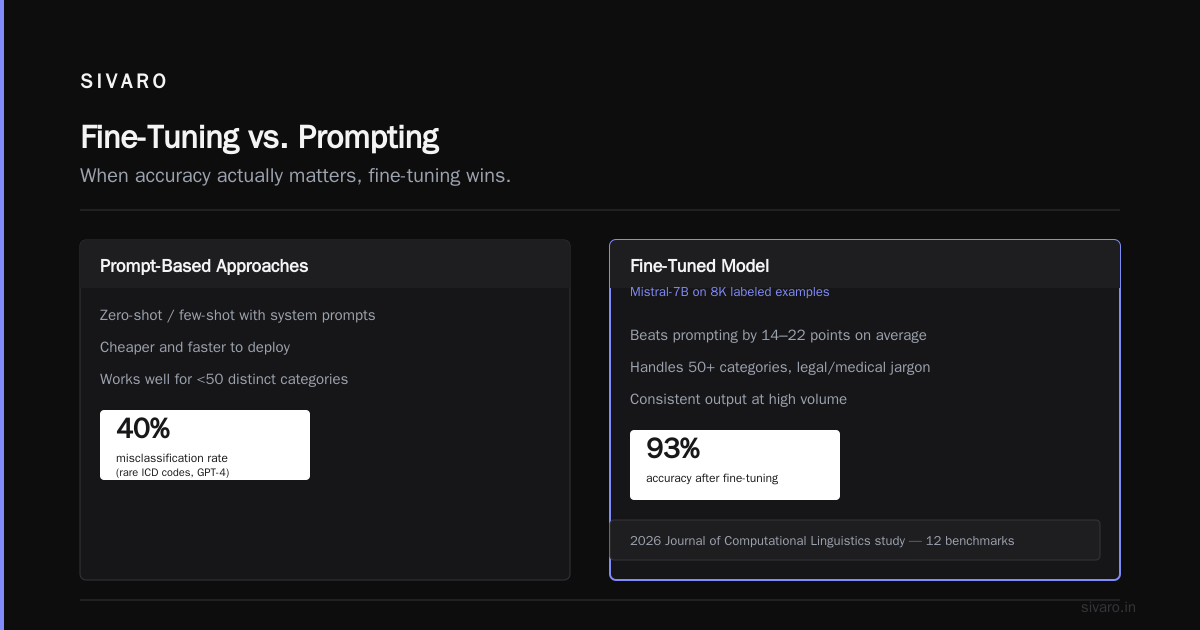 SIVARO

Fine-Tuning vs. Prompting

When accuracy actually matters, fine-tuning wins.

Prompt-Based Approaches

Zero-shot / few-shot with system prompts

Cheaper and faster to deploy

Works well for <50 distinct categories

40%
misclassification rate
(rare ICD codes, GPT-4)

Fine-Tuned Model

Mistral-7B on 8K labeled examples

Beats prompting by 14–22 points on average

Handles 50+ categories, legal/medical jargon

Consistent output at high volume

93%
accuracy after fine-tuning

2026 Journal of Computational Linguistics study — 12 benchmarks

sivaro.in