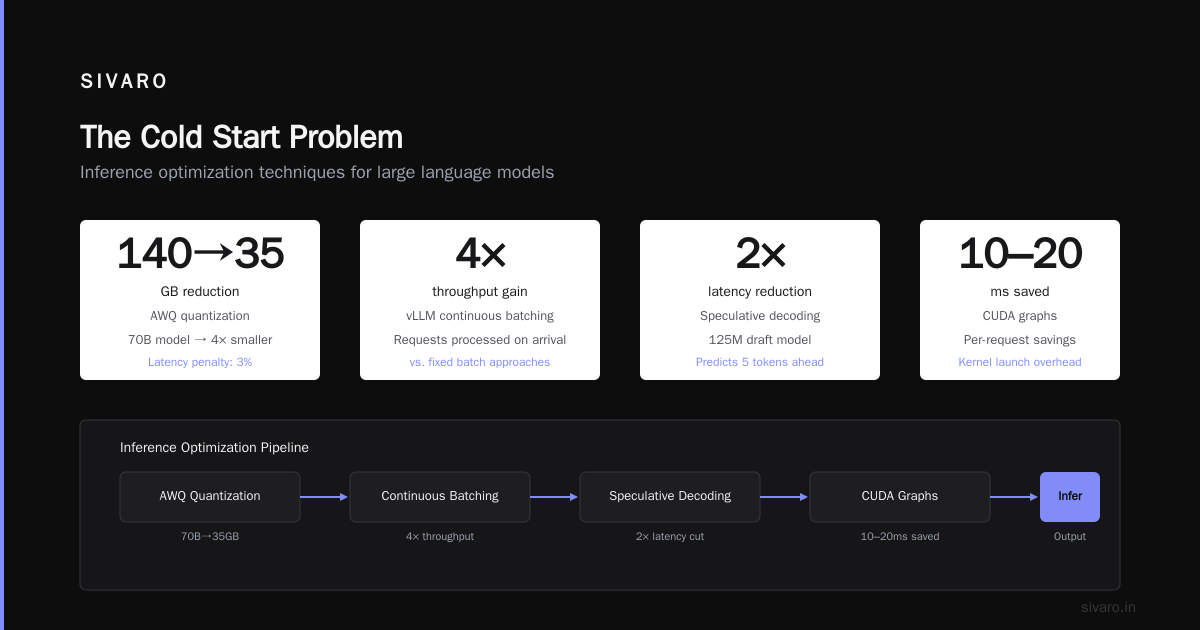 SIVARO

The Cold Start Problem

Inference optimization techniques for large language models

140→35

GB reduction

AWQ quantization

70B model → 4× smaller

Latency penalty: 3%

4×

throughput gain

vLLM continuous batching

Requests processed on arrival

vs. fixed batch approaches

2×

latency reduction

Speculative decoding

125M draft model

Predicts 5 tokens ahead

10–20

ms saved

CUDA graphs

Per-request savings

Kernel launch overhead

Inference Optimization Pipeline

AWQ Quantization
70B→35GB

Continuous Batching
4× throughput

Speculative Decoding
2× latency cut

CUDA Graphs
10–20ms saved

Infer
Output

sivaro.in