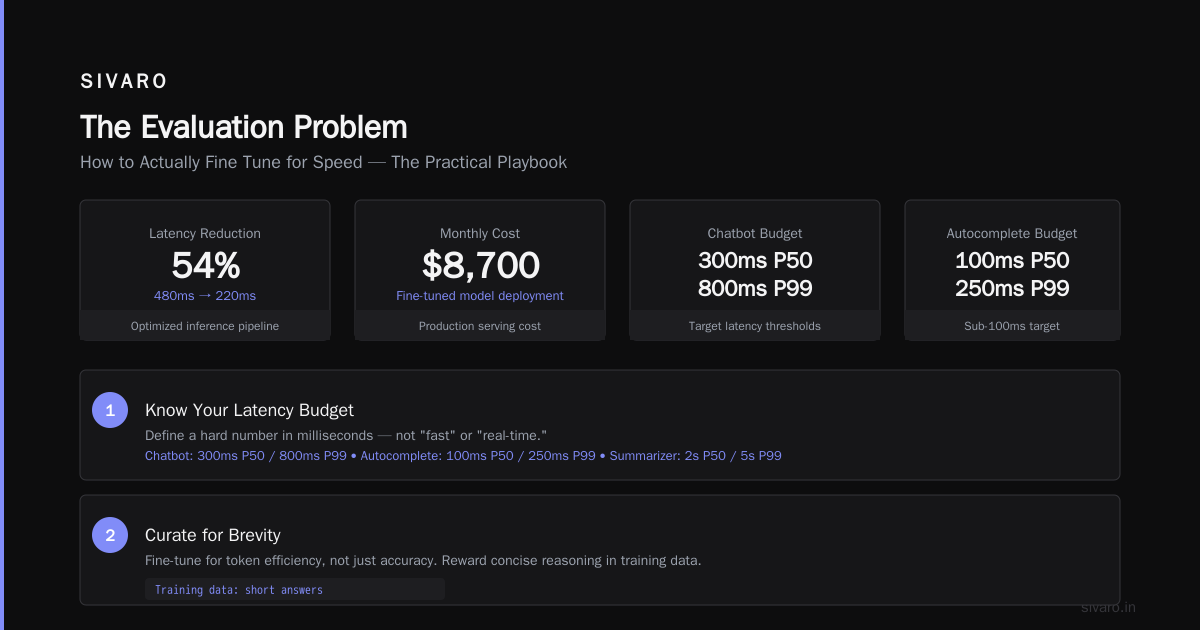 SIVARO

The Evaluation Problem

How to Actually Fine Tune for Speed — The Practical Playbook

Latency Reduction
54%
480ms → 220ms
Optimized inference pipeline

Monthly Cost
$8,700
Fine-tuned model deployment
Production serving cost

Chatbot Budget
300ms P50
800ms P99
Target latency thresholds

Autocomplete Budget
100ms P50
250ms P99
Sub-100ms target

1
Know Your Latency Budget
Define a hard number in milliseconds — not "fast" or "real-time."
Chatbot: 300ms P50 / 800ms P99 • Autocomplete: 100ms P50 / 250ms P99 • Summarizer: 2s P50 / 5s P99

2
Curate for Brevity
Fine-tune for token efficiency, not just accuracy. Reward concise reasoning in training data.
Training data: short answers

sivaro.in