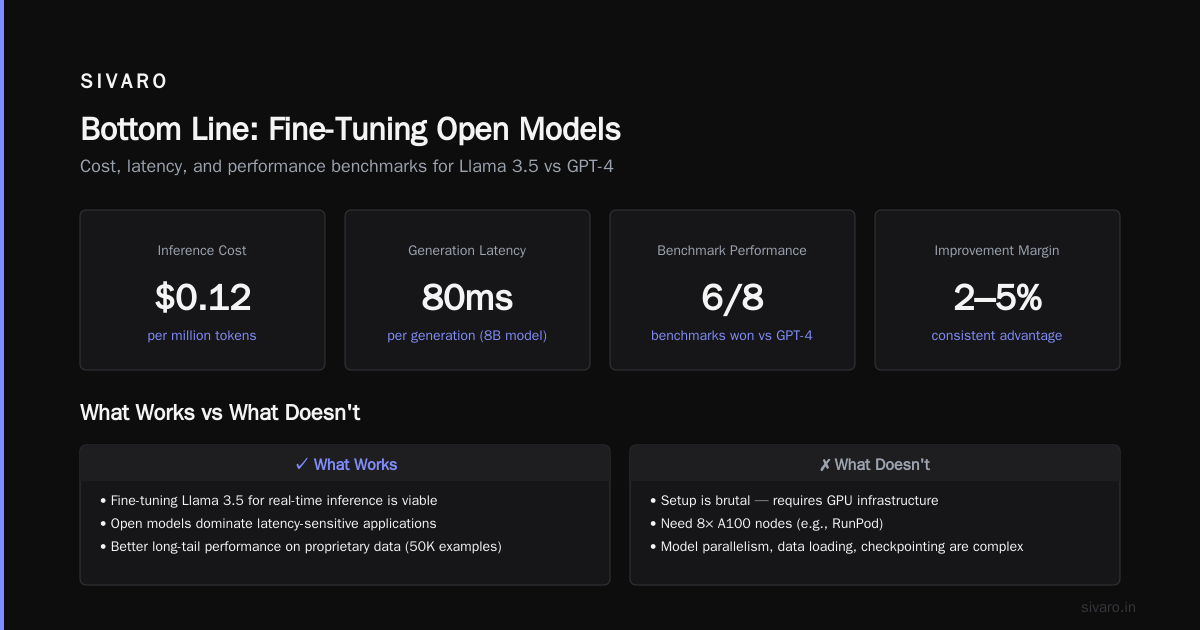 SIVARO

Bottom Line: Fine-Tuning Open Models

Cost, latency, and performance benchmarks for Llama 3.5 vs GPT-4

Inference Cost
$0.12
per million tokens

Generation Latency
80ms
per generation (8B model)

Benchmark Performance
6/8
benchmarks won vs GPT-4

Improvement Margin
2–5%
consistent advantage

What Works vs What Doesn't

✓ What Works
• Fine-tuning Llama 3.5 for real-time inference is viable
• Open models dominate latency-sensitive applications
• Better long-tail performance on proprietary data (50K examples)

✗ What Doesn't
• Setup is brutal — requires GPU infrastructure
• Need 8× A100 nodes (e.g., RunPod)
• Model parallelism, data loading, checkpointing are complex

sivaro.in