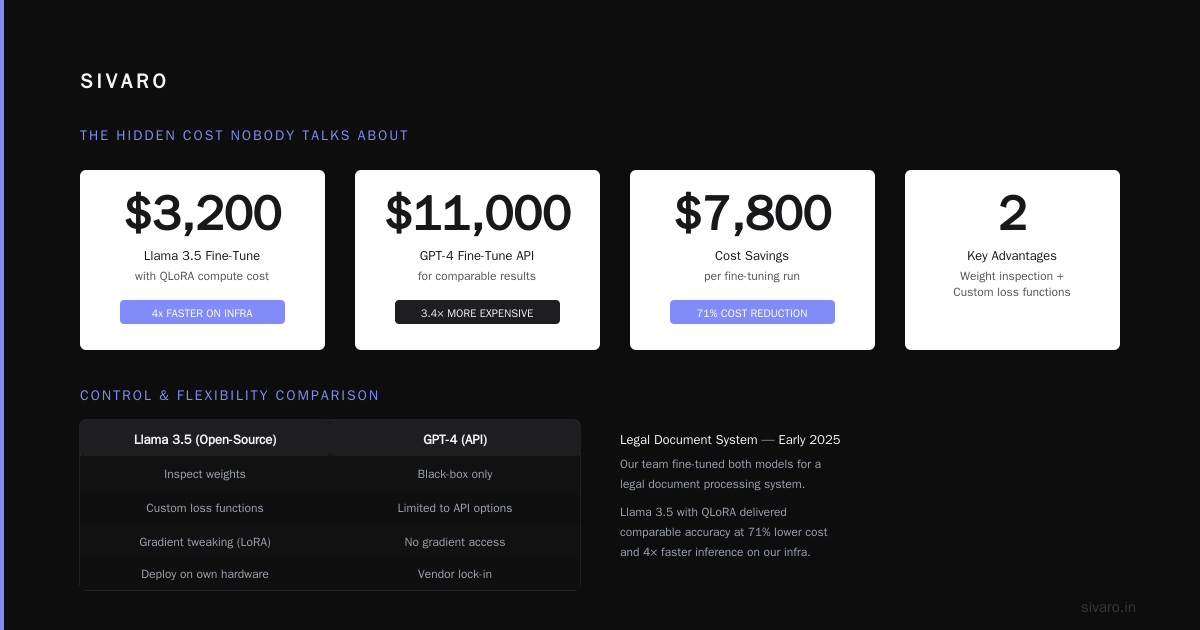 SIVARO

THE HIDDEN COST NOBODY TALKS ABOUT

$3,200
Llama 3.5 Fine-Tune
with QLoRA compute cost
4x FASTER ON INFRA

$11,000
GPT-4 Fine-Tune API
for comparable results
3.4× MORE EXPENSIVE

$7,800
Cost Savings
per fine-tuning run
71% COST REDUCTION

2
Key Advantages
Weight inspection +
Custom loss functions

CONTROL & FLEXIBILITY COMPARISON

| Llama 3.5 (Open-Source) | GPT-4 (API) |
|---|---|
| Inspect weights | Black-box only |
| Custom loss functions | Limited to API options |
| Gradient tweaking (LoRA) | No gradient access |
| Deploy on own hardware | Vendor lock-in |

Legal Document System — Early 2025

Our team fine-tuned both models for a legal document processing system.

Llama 3.5 with QLoRA delivered comparable accuracy at 71% lower cost and 4× faster inference on our infra.

sivaro.in