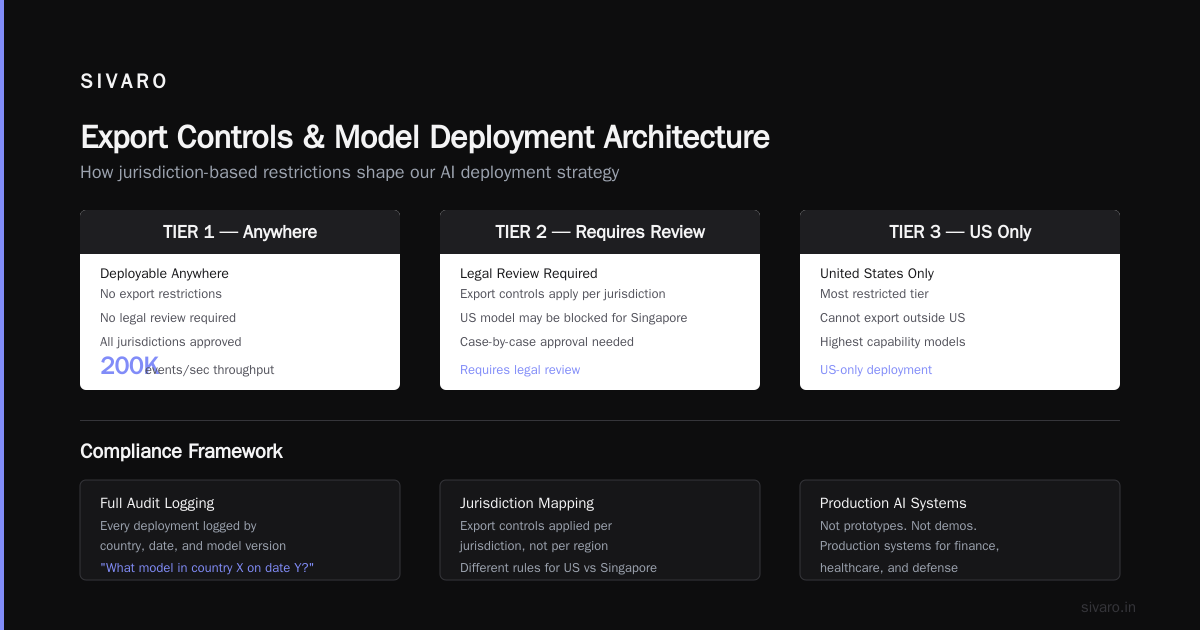 SIVARO

Export Controls & Model Deployment Architecture

How jurisdiction-based restrictions shape our AI deployment strategy

TIER 1 — Anywhere

Deployable Anywhere

No export restrictions

No legal review required

All jurisdictions approved

200K events/sec throughput

TIER 2 — Requires Review

Legal Review Required

Export controls apply per jurisdiction

US model may be blocked for Singapore

Case-by-case approval needed

Requires legal review

TIER 3 — US Only

United States Only

Most restricted tier

Cannot export outside US

Highest capability models

US-only deployment

Compliance Framework

Full Audit Logging

Every deployment logged by country, date, and model version

"What model in country X on date Y?"

Jurisdiction Mapping

Export controls applied per jurisdiction, not per region

Different rules for US vs Singapore

Production AI Systems

Not prototypes. Not demos. Production systems for finance, healthcare, and defense

sivaro.in