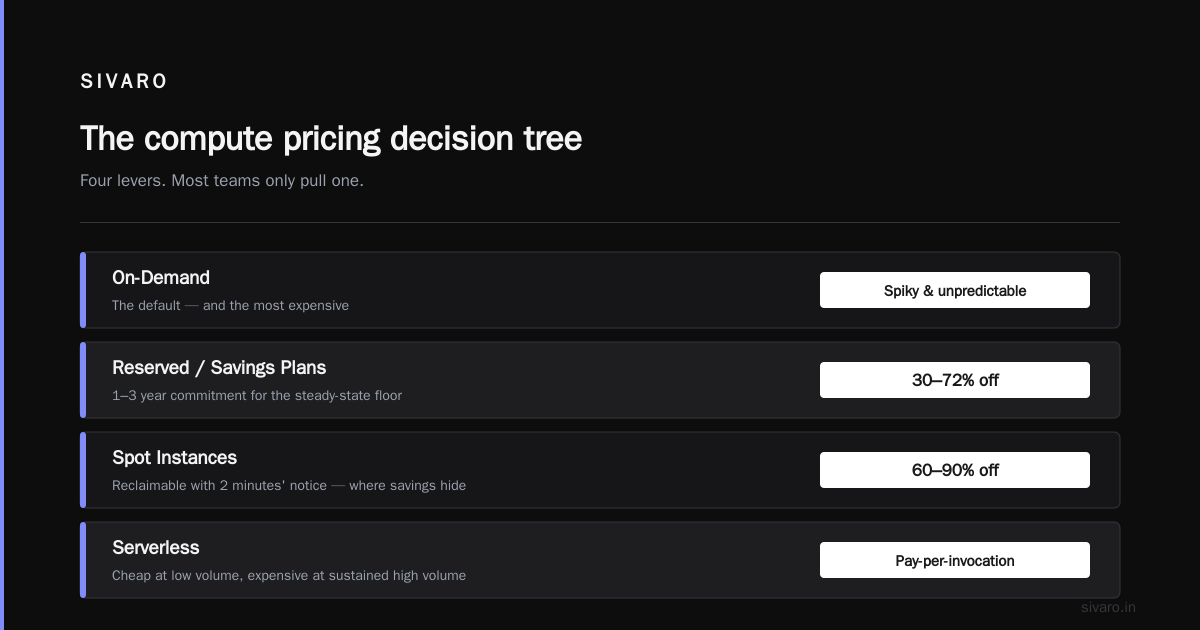 SIVARO

The compute pricing decision tree

Four levers. Most teams only pull one.

On-Demand

The default — and the most expensive

Spiky & unpredictable

Reserved / Savings Plans

1–3 year commitment for the steady-state floor

30–72% off

Spot Instances

Reclaimable with 2 minutes' notice — where savings hide

60–90% off

Serverless

Cheap at low volume, expensive at sustained high volume

Pay-per-invocation

sivaro.in