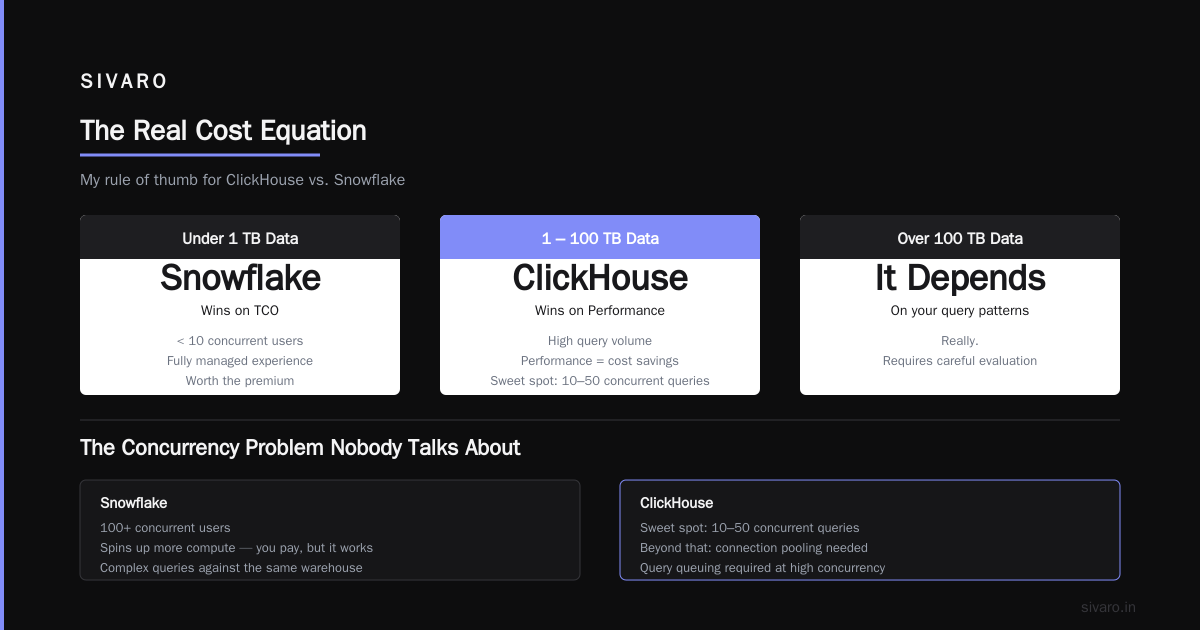 SIVARO

The Real Cost Equation

My rule of thumb for ClickHouse vs. Snowflake

Under 1 TB Data

Snowflake

Wins on TCO

< 10 concurrent users
Fully managed experience
Worth the premium

1 – 100 TB Data

ClickHouse

Wins on Performance

High query volume
Performance = cost savings
Sweet spot: 10–50 concurrent queries

Over 100 TB Data

It Depends

On your query patterns

Really.
Requires careful evaluation

The Concurrency Problem Nobody Talks About

Snowflake
100+ concurrent users
Spins up more compute — you pay, but it works
Complex queries against the same warehouse

ClickHouse
Sweet spot: 10–50 concurrent queries
Beyond that: connection pooling needed
Query queuing required at high concurrency

sivaro.in