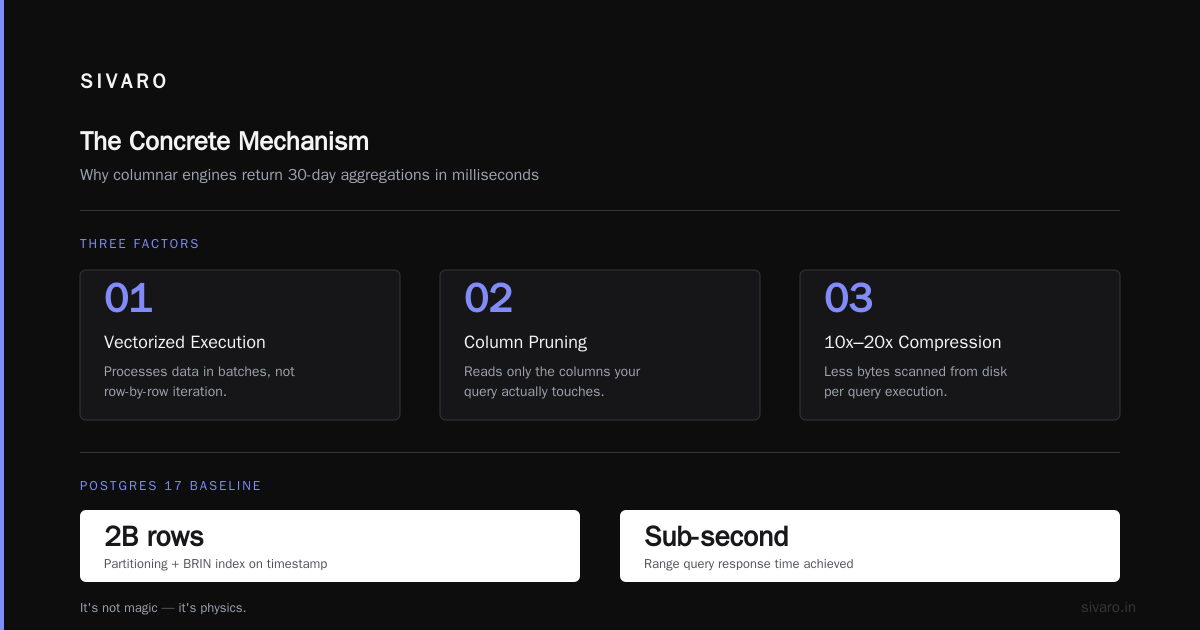 SIVARO

The Concrete Mechanism

Why columnar engines return 30-day aggregations in milliseconds

THREE FACTORS

01

Vectorized Execution

Processes data in batches, not row-by-row iteration.

02

Column Pruning

Reads only the columns your query actually touches.

03

10x–20x Compression

Less bytes scanned from disk per query execution.

POSTGRES 17 BASELINE

2B rows

Partitioning + BRIN index on timestamp

Sub-second

Range query response time achieved

It's not magic — it's physics.

sivaro.in