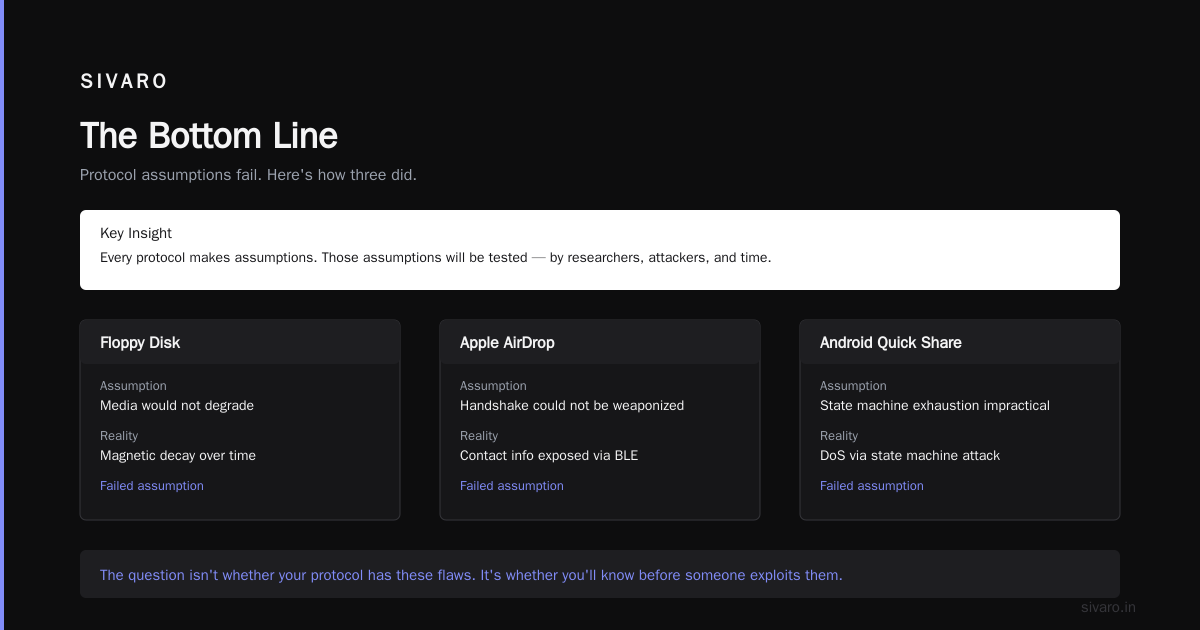 SIVARO

The Bottom Line

Protocol assumptions fail. Here's how three did.

Key Insight

Every protocol makes assumptions. Those assumptions will be tested — by researchers, attackers, and time.

Floppy Disk

Assumption

Media would not degrade

Reality

Magnetic decay over time

Failed assumption

Apple AirDrop

Assumption

Handshake could not be weaponized

Reality

Contact info exposed via BLE

Failed assumption

Android Quick Share

Assumption

State machine exhaustion impractical

Reality

DoS via state machine attack

Failed assumption

The question isn't whether your protocol has these flaws. It's whether you'll know before someone exploits them.

sivaro.in