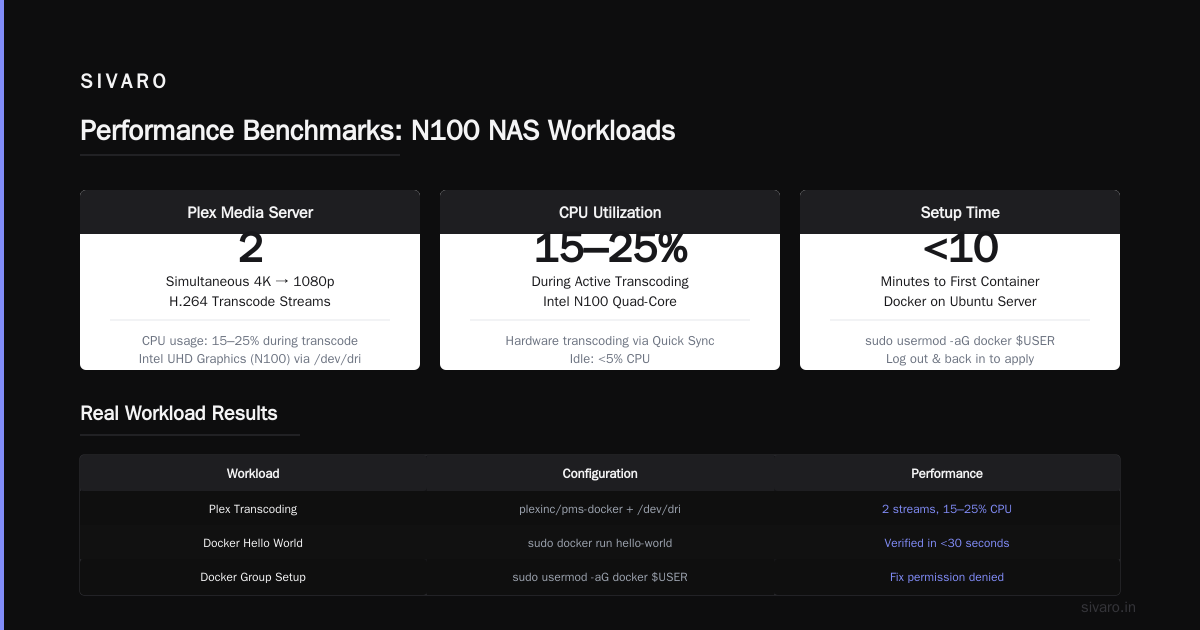 SIVARO

Performance Benchmarks: N100 NAS Workloads

Plex Media Server

2

Simultaneous 4K → 1080p
H.264 Transcode Streams

CPU usage: 15–25% during transcode
Intel UHD Graphics (N100) via /dev/dri

CPU Utilization

15–25%

During Active Transcoding
Intel N100 Quad-Core

Hardware transcoding via Quick Sync
Idle: <5% CPU

Setup Time

<10

Minutes to First Container
Docker on Ubuntu Server

sudo usermod -aG docker $USER
Log out & back in to apply

Real Workload Results

| Workload | Configuration | Performance |
|---|---|---|
| Plex Transcoding | plexinc/pms-docker + /dev/dri | 2 streams, 15–25% CPU |
| Docker Hello World | sudo docker run hello-world | Verified in <30 seconds |
| Docker Group Setup | sudo usermod -aG docker $USER | Fix permission denied |

sivaro.in