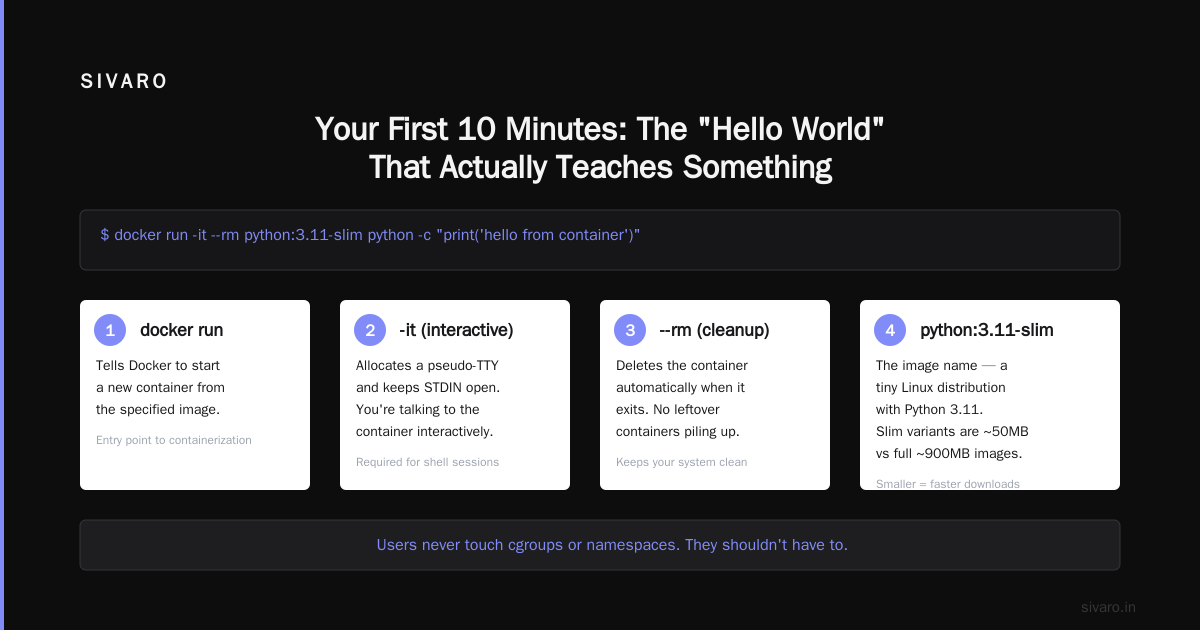 SIVARO

Your First 10 Minutes: The "Hello World" That Actually Teaches Something

$ docker run -it --rm python:3.11-slim python -c "print('hello from container')"

1 docker run

Tells Docker to start a new container from the specified image.

Entry point to containerization

2 -it (interactive)

Allocates a pseudo-TTY and keeps STDIN open. You're talking to the container interactively.

Required for shell sessions

3 --rm (cleanup)

Deletes the container automatically when it exits. No leftover containers piling up.

Keeps your system clean

4 python:3.11-slim

The image name — a tiny Linux distribution with Python 3.11. Slim variants are ~50MB vs full ~900MB images.

Smaller = faster downloads

Users never touch cgroups or namespaces. They shouldn't have to.

sivaro.in