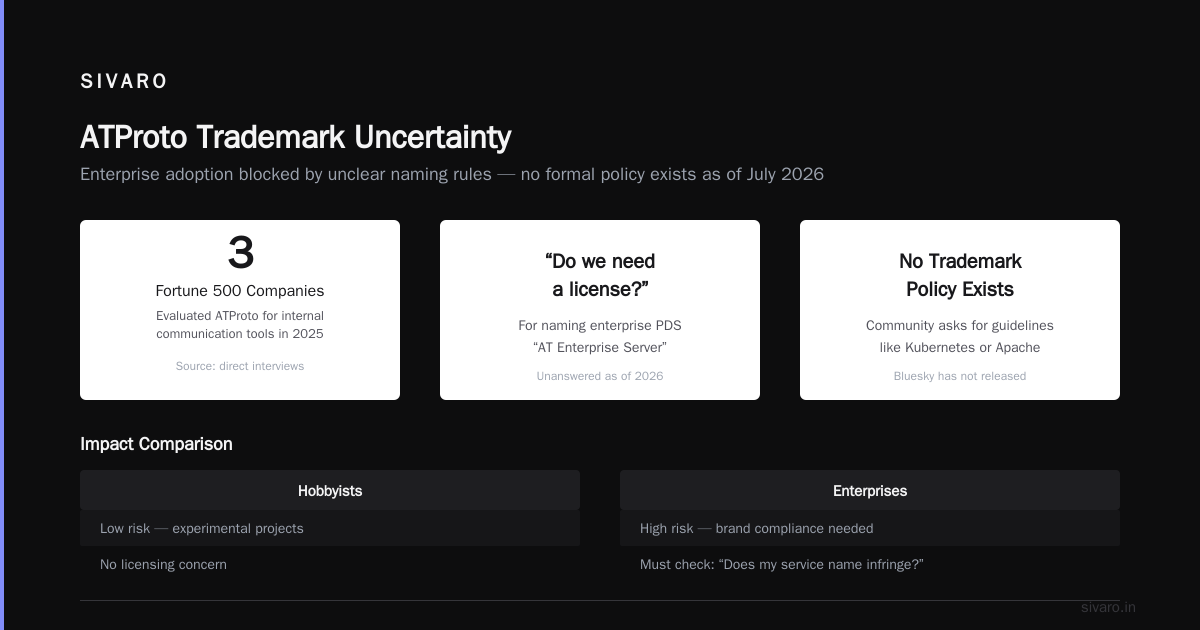 SIVARO

ATProto Trademark Uncertainty

Enterprise adoption blocked by unclear naming rules — no formal policy exists as of July 2026

3

Fortune 500 Companies

Evaluated ATProto for internal communication tools in 2025

Source: direct interviews

"Do we need a license?"

For naming enterprise PDS "AT Enterprise Server"

Unanswered as of 2026

No Trademark Policy Exists

Community asks for guidelines like Kubernetes or Apache

Bluesky has not released

Impact Comparison

Hobbyists

Low risk — experimental projects

No licensing concern

Enterprises

High risk — brand compliance needed

Must check: "Does my service name infringe?"

sivaro.in