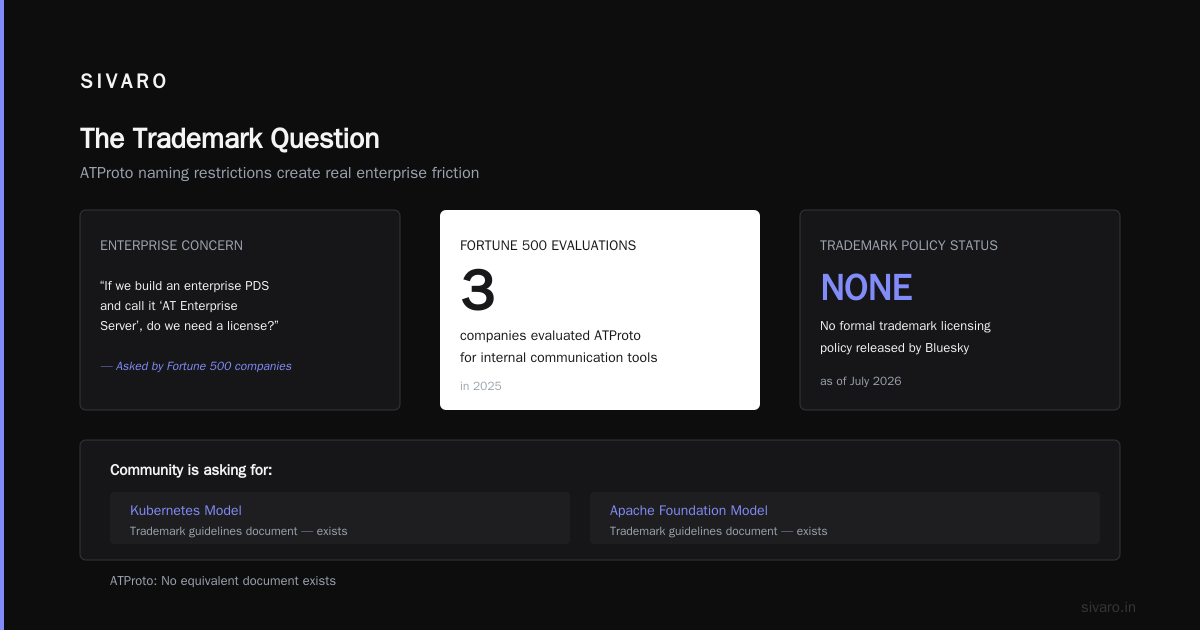 SIVARO

The Trademark Question

ATProto naming restrictions create real enterprise friction

ENTERPRISE CONCERN

"If we build an enterprise PDS and call it 'AT Enterprise Server', do we need a license?"

— Asked by Fortune 500 companies

FORTUNE 500 EVALUATIONS

3

companies evaluated ATProto for internal communication tools

in 2025

TRADEMARK POLICY STATUS

NONE

No formal trademark licensing policy released by Bluesky

as of July 2026

Community is asking for:

Kubernetes Model
Trademark guidelines document — exists

Apache Foundation Model
Trademark guidelines document — exists

ATProto: No equivalent document exists

sivaro.in