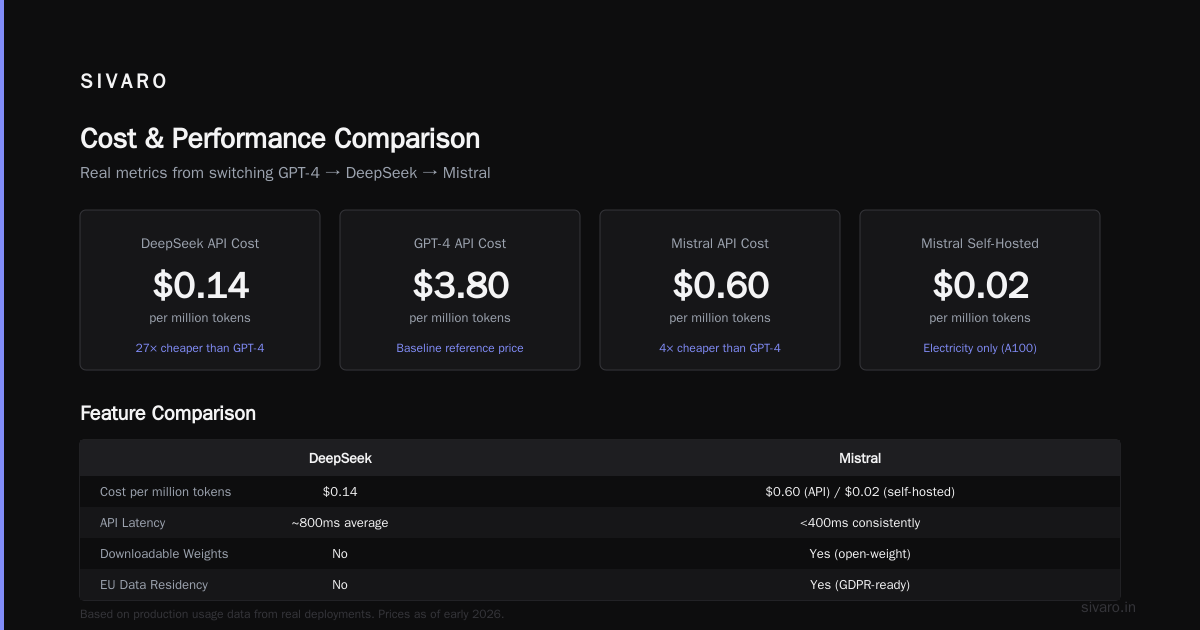 SIVARO

Cost & Performance Comparison

Real metrics from switching GPT-4 → DeepSeek → Mistral

DeepSeek API Cost
$0.14
per million tokens
27× cheaper than GPT-4

GPT-4 API Cost
$3.80
per million tokens
Baseline reference price

Mistral API Cost
$0.60
per million tokens
4× cheaper than GPT-4

Mistral Self-Hosted
$0.02
per million tokens
Electricity only (A100)

Feature Comparison

| | DeepSeek | Mistral |
|---|---|---|
| Cost per million tokens | $0.14 | $0.60 (API) / $0.02 (self-hosted) |
| API Latency | ~800ms average | <400ms consistently |
| Downloadable Weights | No | Yes (open-weight) |
| EU Data Residency | No | Yes (GDPR-ready) |

Based on production usage data from real deployments. Prices as of early 2026.

sivaro.in