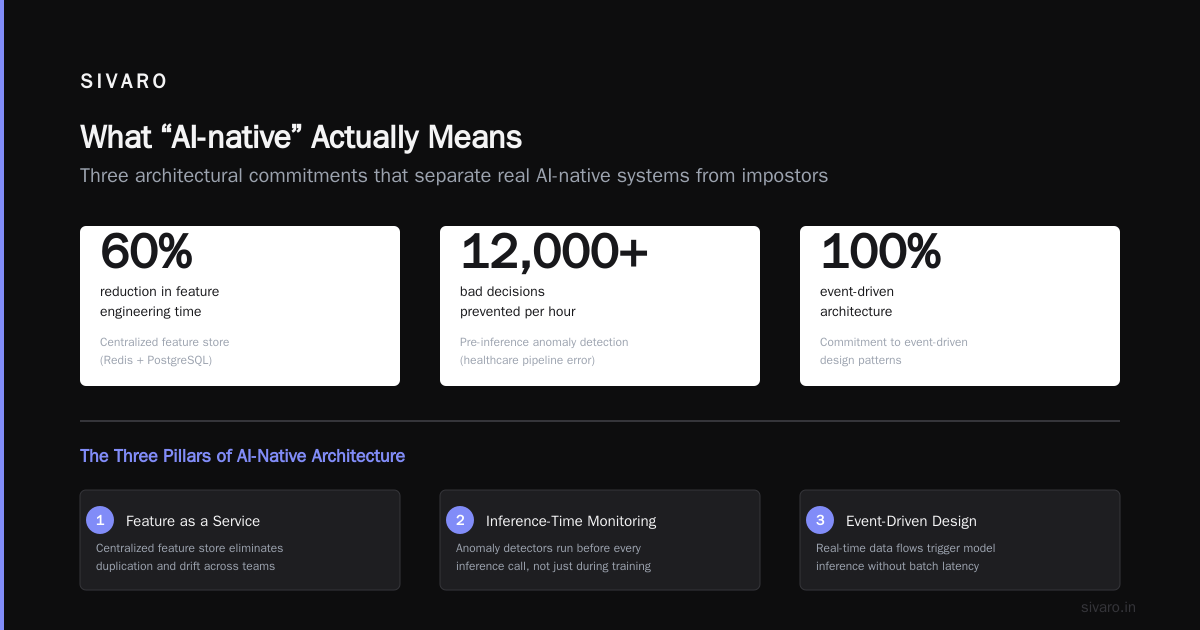 SIVARO

What "AI-native" Actually Means

Three architectural commitments that separate real AI-native systems from impostors

60%

reduction in feature engineering time

Centralized feature store (Redis + PostgreSQL)

12,000+

bad decisions prevented per hour

Pre-inference anomaly detection (healthcare pipeline error)

100%

event-driven architecture

Commitment to event-driven design patterns

The Three Pillars of AI-Native Architecture

1 Feature as a Service

Centralized feature store eliminates duplication and drift across teams

2 Inference-Time Monitoring

Anomaly detectors run before every inference call, not just during training

3 Event-Driven Design

Real-time data flows trigger model inference without batch latency

sivaro.in