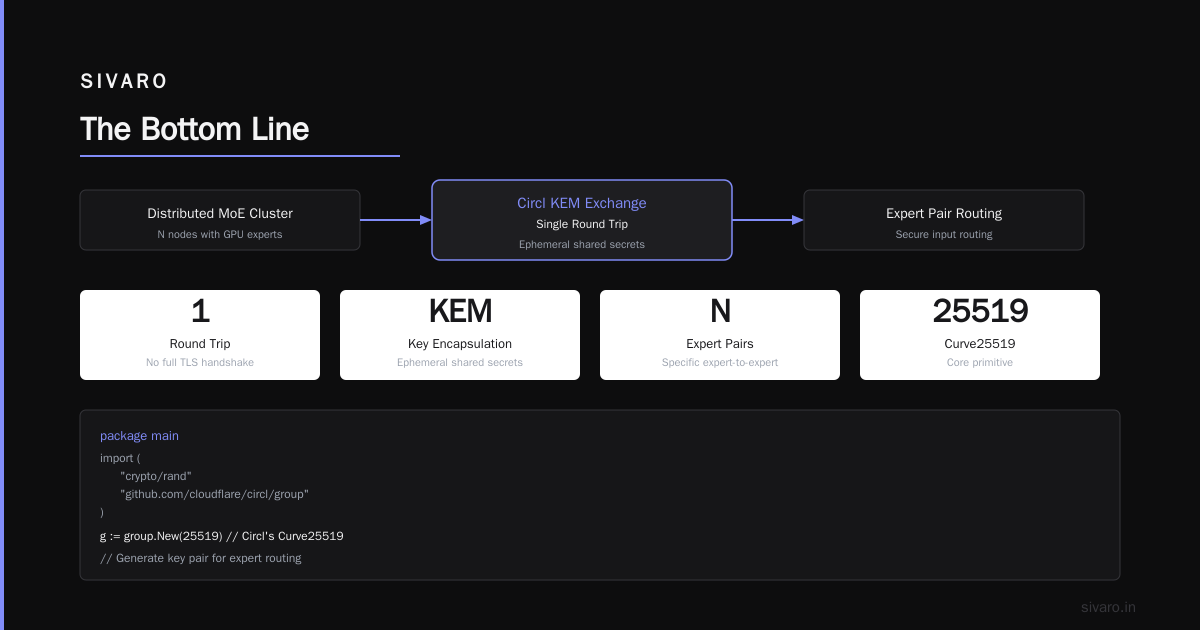 SIVARO

The Bottom Line

Distributed MoE Cluster
N nodes with GPU experts

Circl KEM Exchange
Single Round Trip
Ephemeral shared secrets

Expert Pair Routing
Secure input routing

1
Round Trip
No full TLS handshake

KEM
Key Encapsulation
Ephemeral shared secrets

N
Expert Pairs
Specific expert-to-expert

25519
Curve25519
Core primitive

package main
import (
"crypto/rand"
"github.com/cloudflare/circl/group"
)
g := group.New(25519) // Circl's Curve25519
// Generate key pair for expert routing

sivaro.in