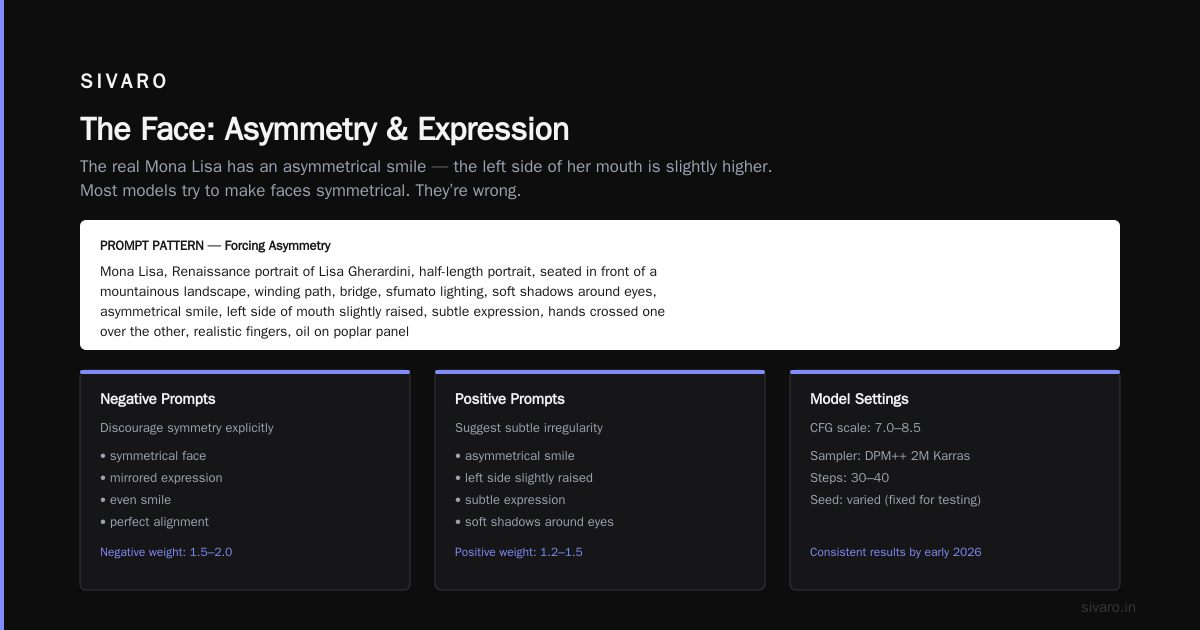 SIVARO

The Face: Asymmetry & Expression

The real Mona Lisa has an asymmetrical smile — the left side of her mouth is slightly higher. Most models try to make faces symmetrical. They're wrong.

PROMPT PATTERN — Forcing Asymmetry

Mona Lisa, Renaissance portrait of Lisa Gherardini, half-length portrait, seated in front of a mountainous landscape, winding path, bridge, sfumato lighting, soft shadows around eyes, asymmetrical smile, left side of mouth slightly raised, subtle expression, hands crossed one over the other, realistic fingers, oil on poplar panel

Negative Prompts

Discourage symmetry explicitly

• symmetrical face
• mirrored expression
• even smile
• perfect alignment

Negative weight: 1.5–2.0

Positive Prompts

Suggest subtle irregularity

• asymmetrical smile
• left side slightly raised
• subtle expression
• soft shadows around eyes

Positive weight: 1.2–1.5

Model Settings

CFG scale: 7.0–8.5

Sampler: DPM++ 2M Karras
Steps: 30–40
Seed: varied (fixed for testing)

Consistent results by early 2026

sivaro.in