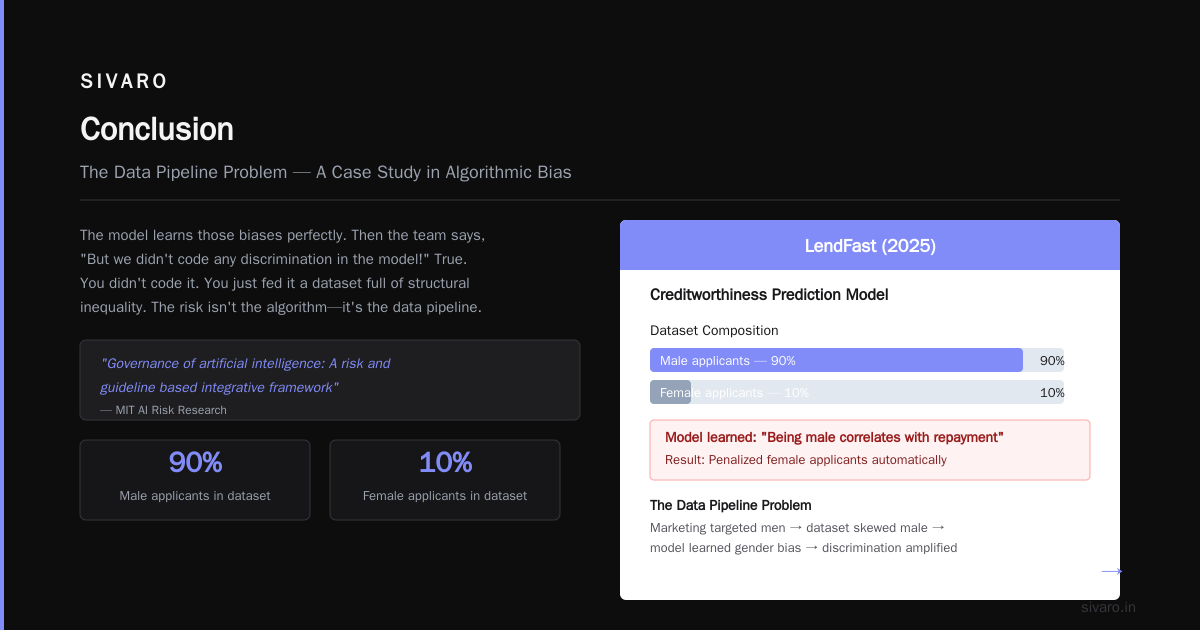 SIVARO

Conclusion

The Data Pipeline Problem — A Case Study in Algorithmic Bias

The model learns those biases perfectly. Then the team says, "But we didn't code any discrimination in the model!" True. You didn't code it. You just fed it a dataset full of structural inequality. The risk isn't the algorithm—it's the data pipeline.

"Governance of artificial intelligence: A risk and guideline based integrative framework"
— MIT AI Risk Research

90%
Male applicants in dataset

10%
Female applicants in dataset

LendFast (2025)

Creditworthiness Prediction Model

Dataset Composition

Male applicants — 90% 90%

Female applicants — 10% 10%

Model learned: "Being male correlates with repayment"
Result: Penalized female applicants automatically

The Data Pipeline Problem
Marketing targeted men → dataset skewed male → model learned gender bias → discrimination amplified

→

sivaro.in