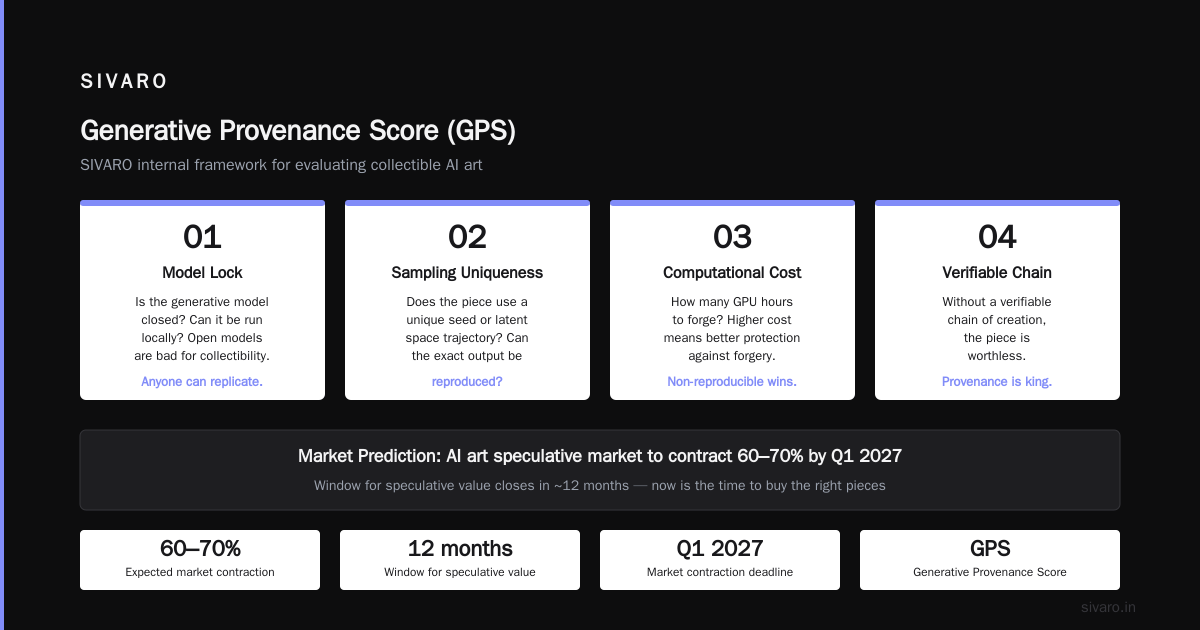 SIVARO

Generative Provenance Score (GPS)

SIVARO internal framework for evaluating collectible AI art

01

Model Lock

Is the generative model closed? Can it be run locally? Open models are bad for collectibility.

Anyone can replicate.

02

Sampling Uniqueness

Does the piece use a unique seed or latent space trajectory? Can the exact output be

reproduced?

03

Computational Cost

How many GPU hours to forge? Higher cost means better protection against forgery.

Non-reproducible wins.

04

Verifiable Chain

Without a verifiable chain of creation, the piece is worthless.

Provenance is king.

Market Prediction: AI art speculative market to contract 60–70% by Q1 2027

Window for speculative value closes in ~12 months — now is the time to buy the right pieces

60–70%
Expected market contraction

12 months
Window for speculative value

Q1 2027
Market contraction deadline

GPS
Generative Provenance Score

sivaro.in