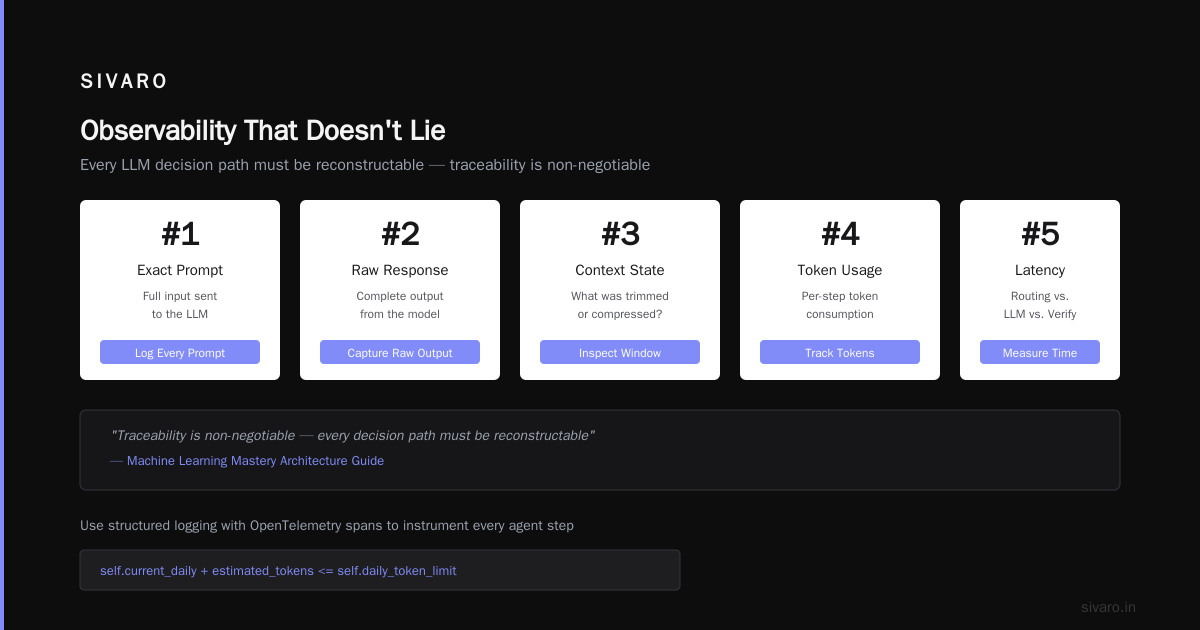 SIVARO

Observability That Doesn't Lie

Every LLM decision path must be reconstructable — traceability is non-negotiable

#1

Exact Prompt

Full input sent to the LLM

Log Every Prompt

#2

Raw Response

Complete output from the model

Capture Raw Output

#3

Context State

What was trimmed or compressed?

Inspect Window

#4

Token Usage

Per-step token consumption

Track Tokens

#5

Latency

Routing vs. LLM vs. Verify

Measure Time

"Traceability is non-negotiable — every decision path must be reconstructable"

— Machine Learning Mastery Architecture Guide

Use structured logging with OpenTelemetry spans to instrument every agent step

self.current_daily + estimated_tokens <= self.daily_token_limit

sivaro.in