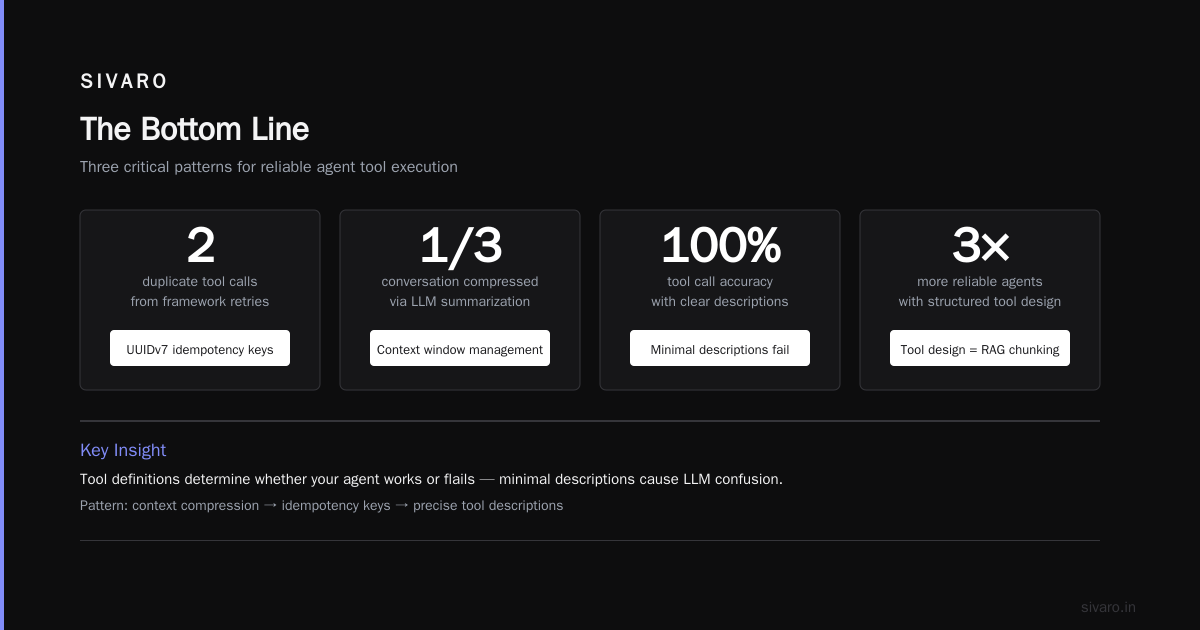 SIVARO

The Bottom Line

Three critical patterns for reliable agent tool execution

2

duplicate tool calls from framework retries

UUIDv7 idempotency keys

1/3

conversation compressed via LLM summarization

Context window management

100%

tool call accuracy with clear descriptions

Minimal descriptions fail

3×

more reliable agents with structured tool design

Tool design = RAG chunking

Key Insight

Tool definitions determine whether your agent works or flails — minimal descriptions cause LLM confusion.

Pattern: context compression → idempotency keys → precise tool descriptions

sivaro.in