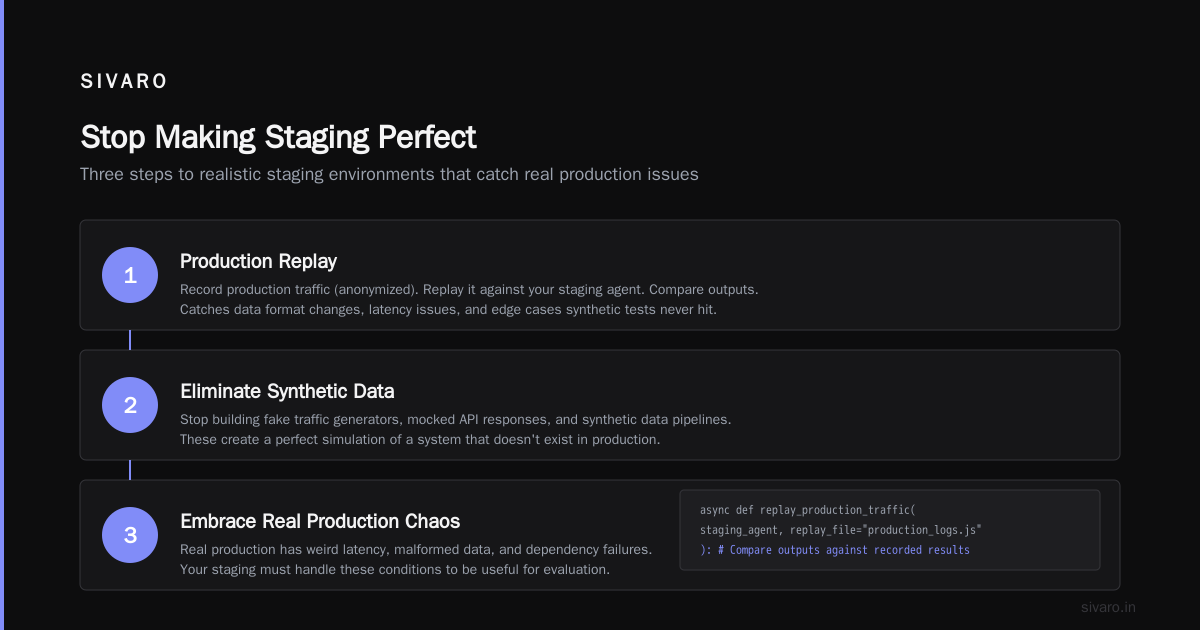 SIVARO

Stop Making Staging Perfect

Three steps to realistic staging environments that catch real production issues

1

Production Replay

Record production traffic (anonymized). Replay it against your staging agent. Compare outputs. Catches data format changes, latency issues, and edge cases synthetic tests never hit.

2

Eliminate Synthetic Data

Stop building fake traffic generators, mocked API responses, and synthetic data pipelines. These create a perfect simulation of a system that doesn't exist in production.

3

Embrace Real Production Chaos

Real production has weird latency, malformed data, and dependency failures. Your staging must handle these conditions to be useful for evaluation.

async def replay_production_traffic(
staging_agent, replay_file="production_logs.js"
): # Compare outputs against recorded results

sivaro.in