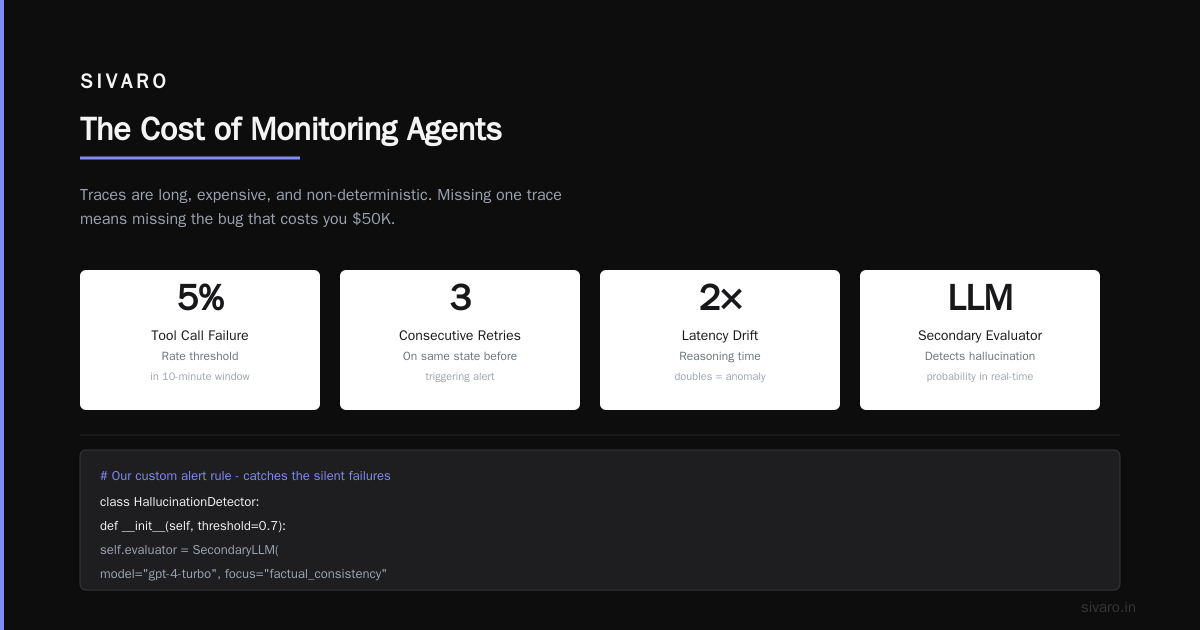 SIVARO

The Cost of Monitoring Agents

Traces are long, expensive, and non-deterministic. Missing one trace means missing the bug that costs you $50K.

5%
Tool Call Failure
Rate threshold
in 10-minute window

3
Consecutive Retries
On same state before
triggering alert

2×
Latency Drift
Reasoning time
doubles = anomaly

LLM
Secondary Evaluator
Detects hallucination
probability in real-time

# Our custom alert rule - catches the silent failures
class HallucinationDetector:
def __init__(self, threshold=0.7):
self.evaluator = SecondaryLLM(
model="gpt-4-turbo", focus="factual_consistency"

sivaro.in