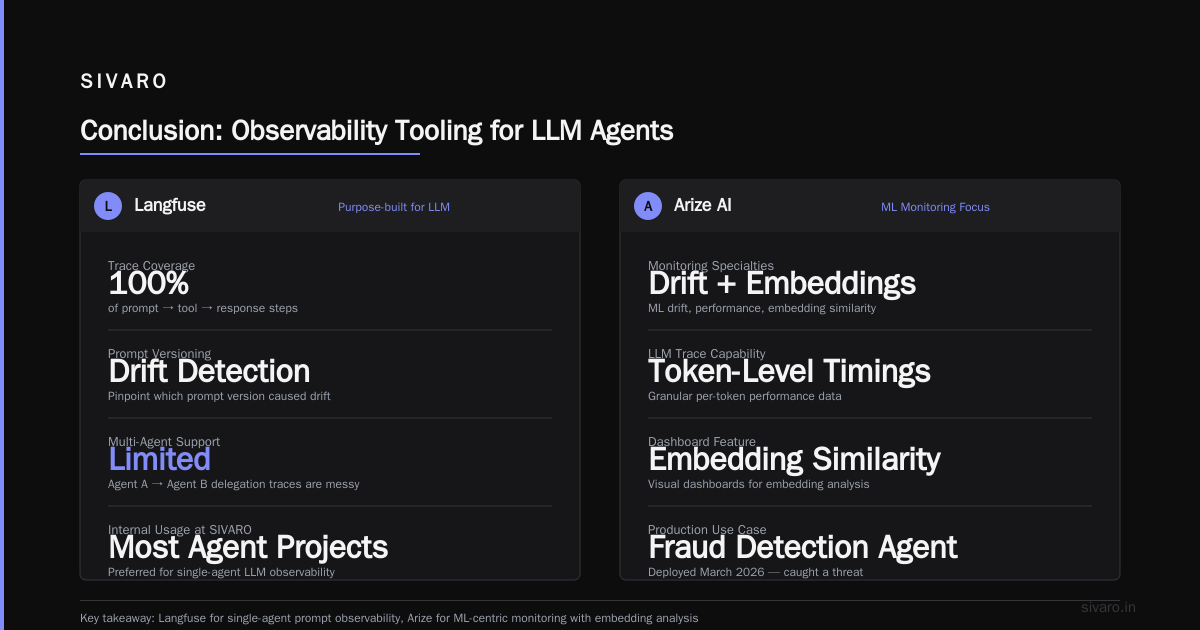 SIVARO

Conclusion: Observability Tooling for LLM Agents

L Langfuse
Purpose-built for LLM

Trace Coverage
100%
of prompt → tool → response steps

Prompt Versioning
Drift Detection
Pinpoint which prompt version caused drift

Multi-Agent Support
Limited
Agent A → Agent B delegation traces are messy

Internal Usage at SIVARO
Most Agent Projects
Preferred for single-agent LLM observability

A Arize AI
ML Monitoring Focus

Monitoring Specialties
Drift + Embeddings
ML drift, performance, embedding similarity

LLM Trace Capability
Token-Level Timings
Granular per-token performance data

Dashboard Feature
Embedding Similarity
Visual dashboards for embedding analysis

Production Use Case
Fraud Detection Agent
Deployed March 2026 — caught a threat

Key takeaway: Langfuse for single-agent prompt observability, Arize for ML-centric monitoring with embedding analysis

sivaro.in